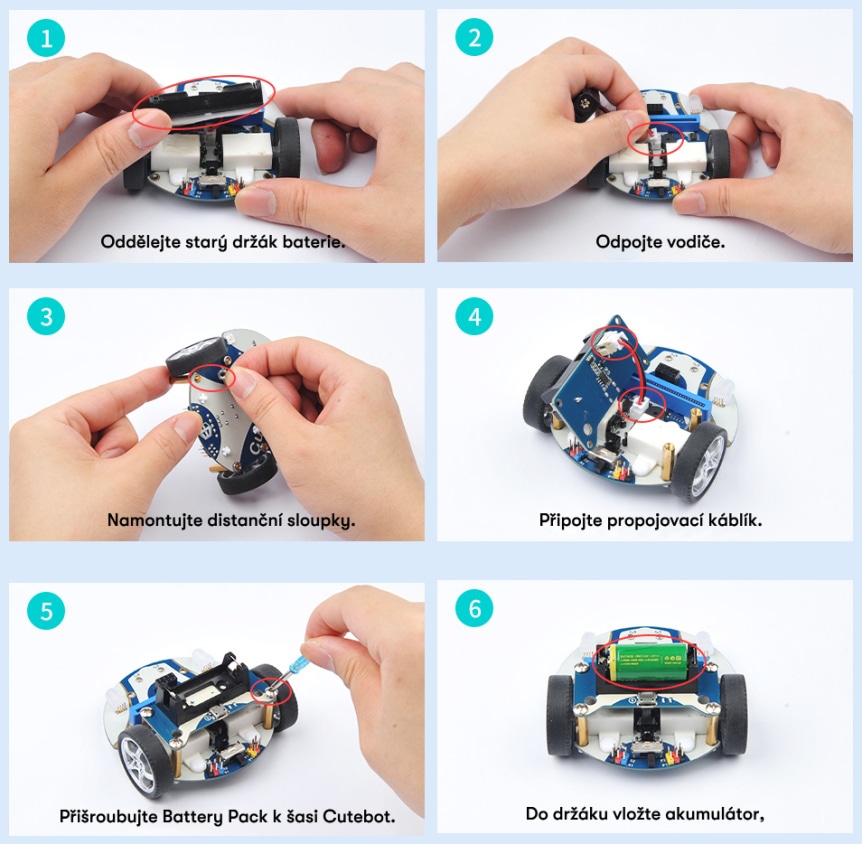 1

Oddělejte starý držák baterie.

2

Odpojte vodiče.

3

Namontujte distanční sloupky.

4

Připojte propojovací káblík.

5

Přišroubujte Battery Pack k šasi Cutebot.

6

Do držáku vložte akumulátor,