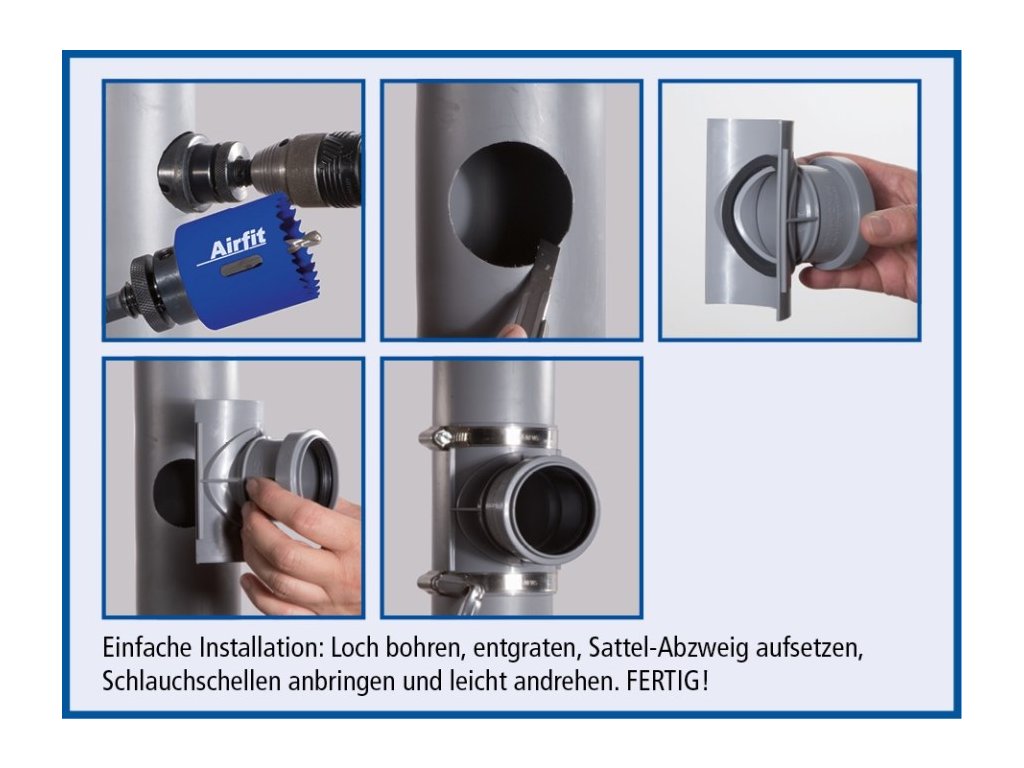 Airfit

Einfache Installation: Loch bohren, entgraten, Sattel-Abzweig aufsetzen, Schlauchschellen anbringen und leicht andrehen. FERTIG!