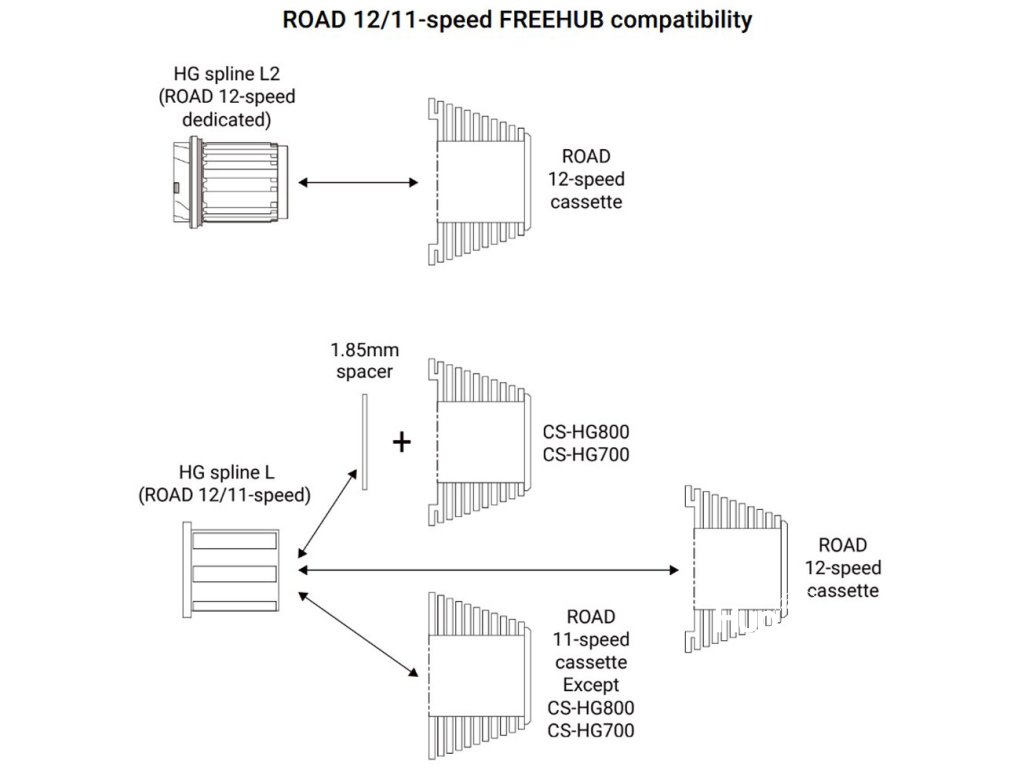 ROAD 12/11-speed FREEHUB compatibility

HG spline L2 (ROAD 12-speed dedicated)

ROAD 12-speed cassette

1.85mm spacer

+

CS-HG800 CS-HG700

HG spline L (ROAD 12/11-speed)

ROAD 12-speed cassette

ROAD 11-speed cassette Except CS-HG800 CS-HG700