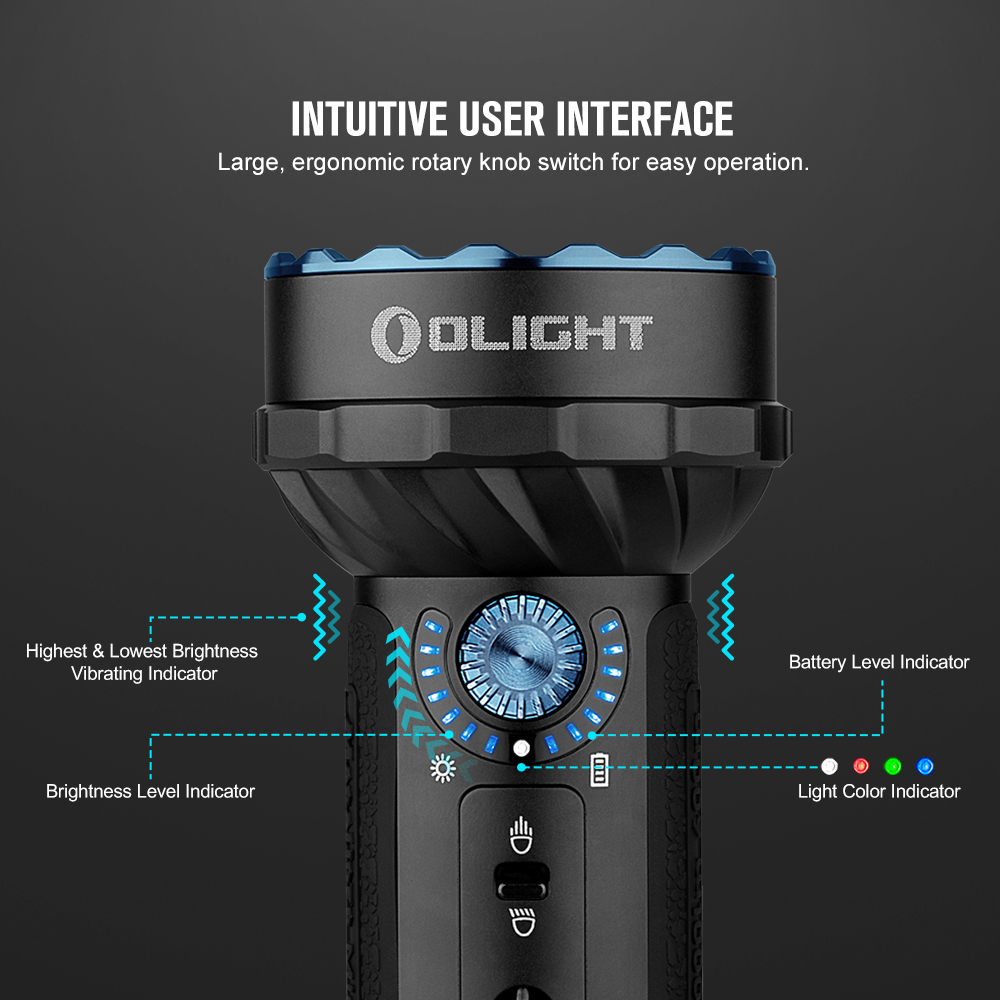 INTUITIVE USER INTERFACE
Large, ergonomic rotary knob switch for easy operation.

OLIGHT

Highest & Lowest Brightness Vibrating Indicator

Battery Level Indicator

Brightness Level Indicator

Light Color Indicator