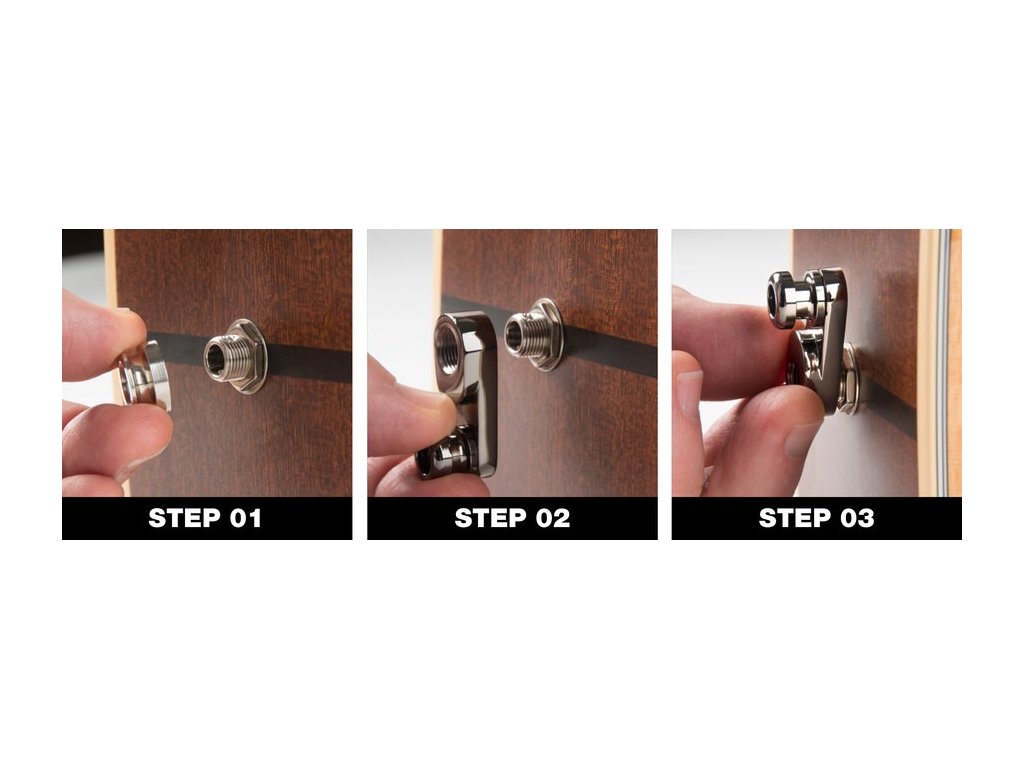 STEP 01

STEP 02

STEP 03