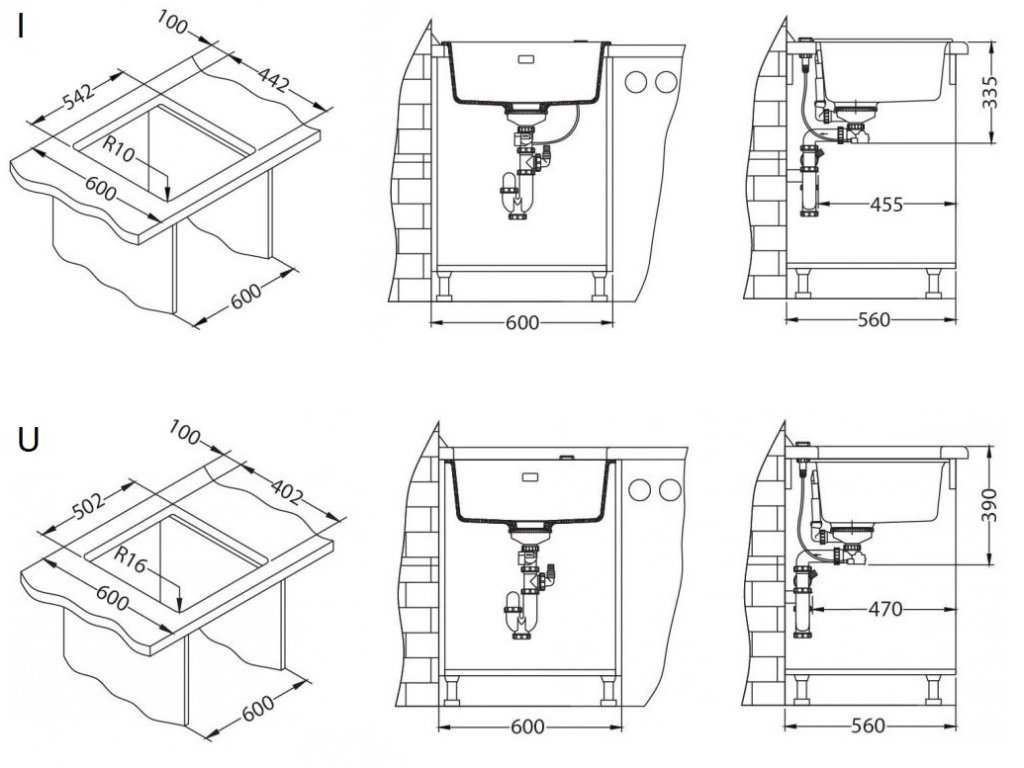 I

100
542
442
R10
600
600

600

335
455
560

U

100
502
402
R16
600
600

600

390
470
560