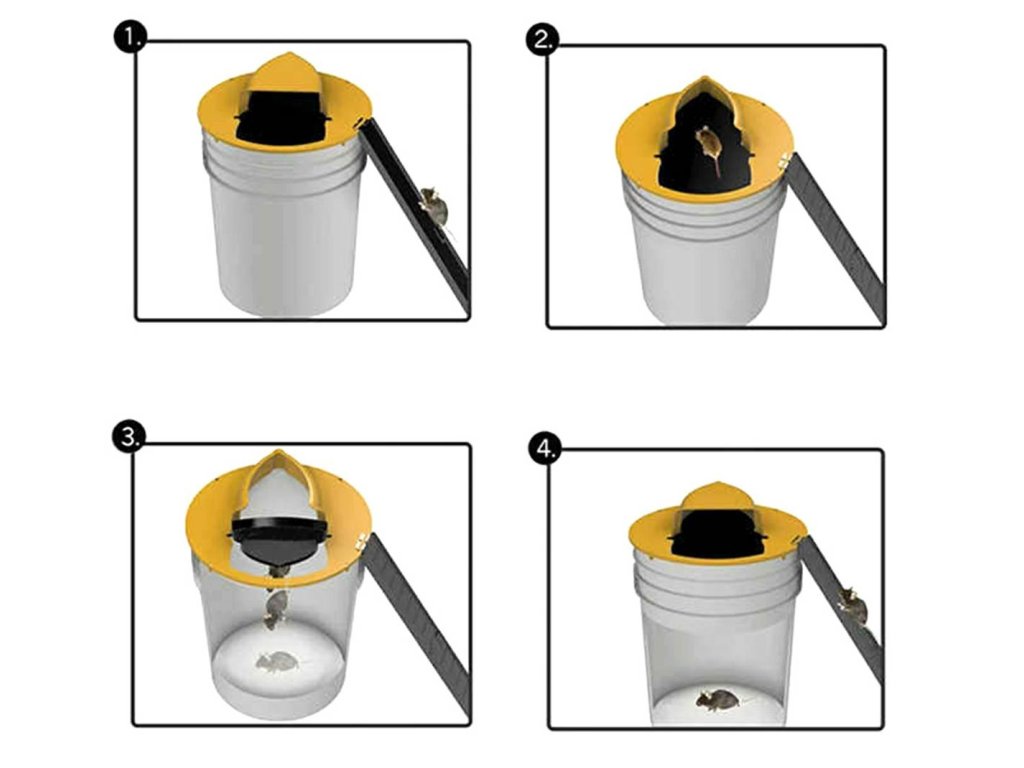 1.

2.

3.

4.