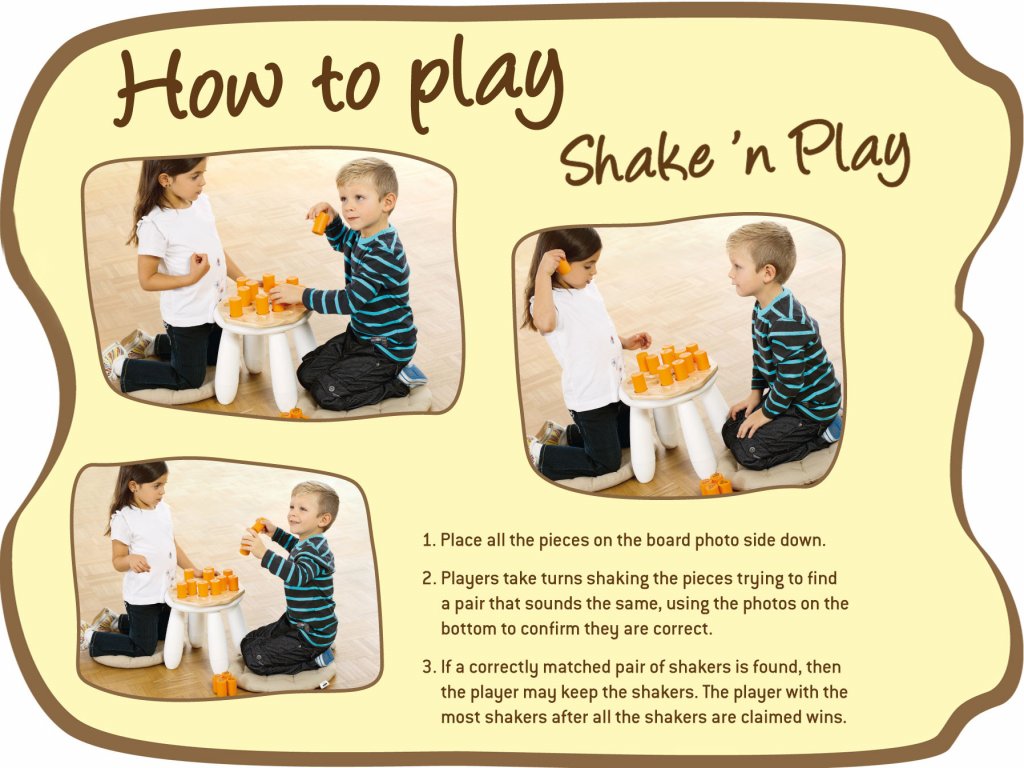 How to play
Shake 'n Play

1. Place all the pieces on the board photo side down.

2. Players take turns shaking the pieces trying to find a pair that sounds the same, using the photos on the bottom to confirm they are correct.

3. If a correctly matched pair of shakers is found, then the player may keep the shakers. The player with the most shakers after all the shakers are claimed wins.