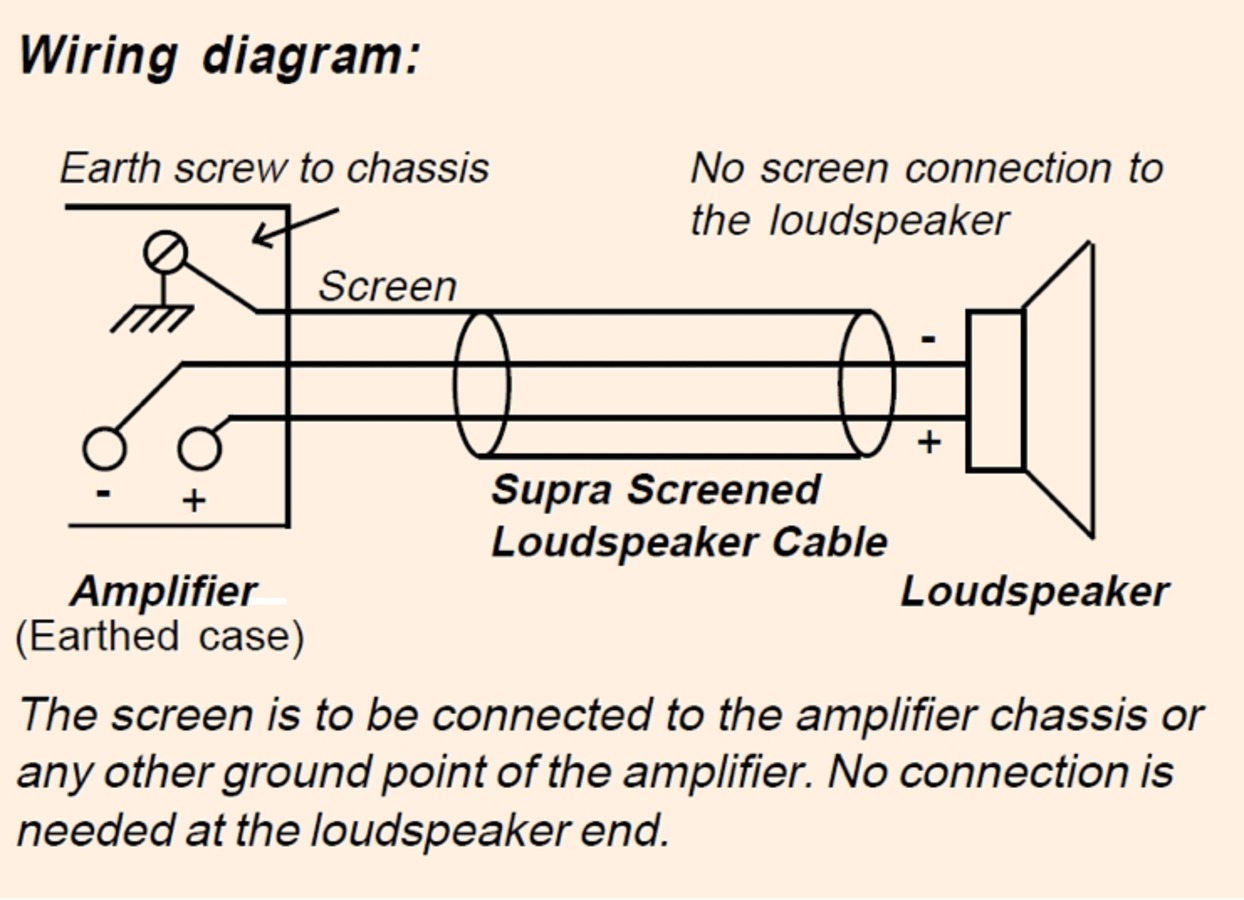 Wiring diagram:

Earth screw to chassis

No screen connection to the loudspeaker

Screen

-

+

-

+

Supra Screened Loudspeaker Cable

Amplifier
(Earthed case)

Loudspeaker

The screen is to be connected to the amplifier chassis or any other ground point of the amplifier. No connection is needed at the loudspeaker end.