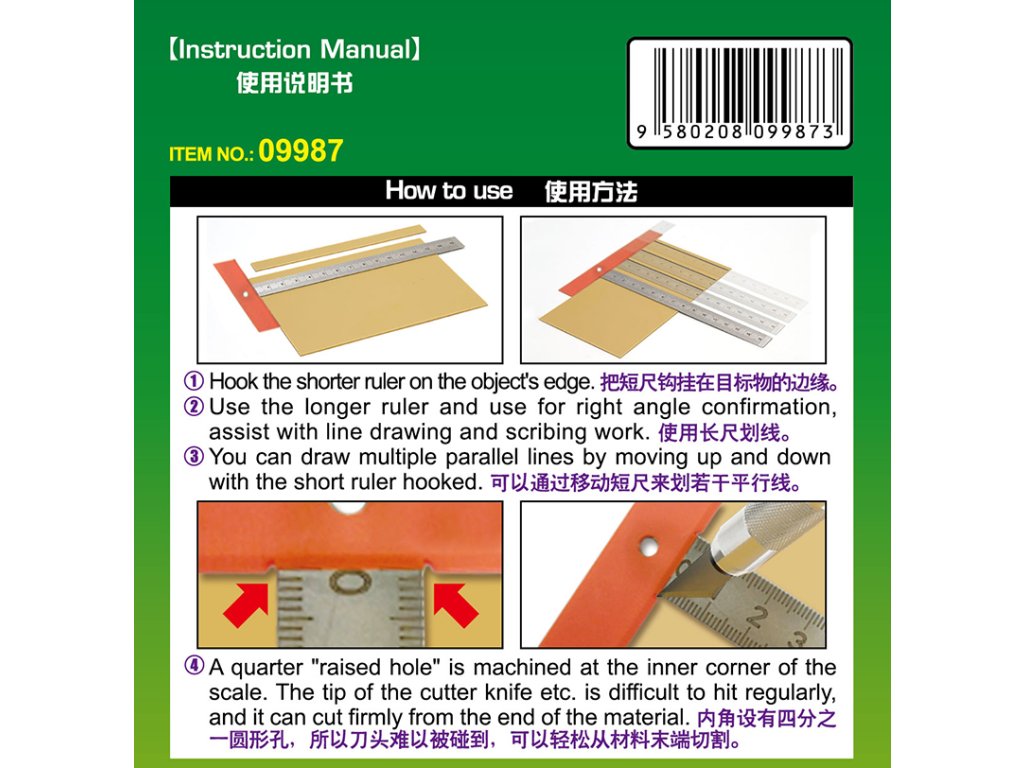 【Instruction Manual】
使用说明书

9 580208 099873

ITEM NO.: 09987

How to use 使用方法

① Hook the shorter ruler on the object's edge. 把短尺钩挂在目标物的边缘。
② Use the longer ruler and use for right angle confirmation, assist with line drawing and scribing work. 使用长尺划线。
③ You can draw multiple parallel lines by moving up and down with the short ruler hooked. 可以通过移动短尺来划若干平行线。

0

2 3

④ A quarter "raised hole" is machined at the inner corner of the scale. The tip of the cutter knife etc. is difficult to hit regularly, and it can cut firmly from the end of the material. 内角设有四分之一圆形孔，所以刀头难以被碰到，可以轻松从材料末端切割。