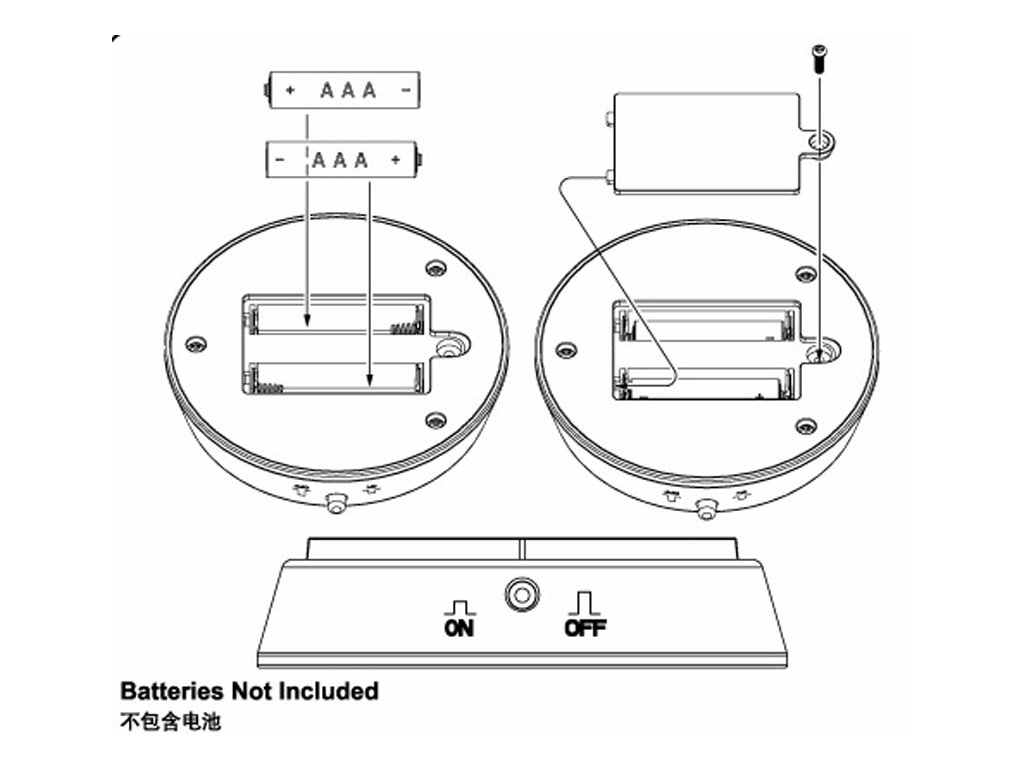 + AAA -

- AAA +

ON

OFF

Batteries Not Included
不包含电池