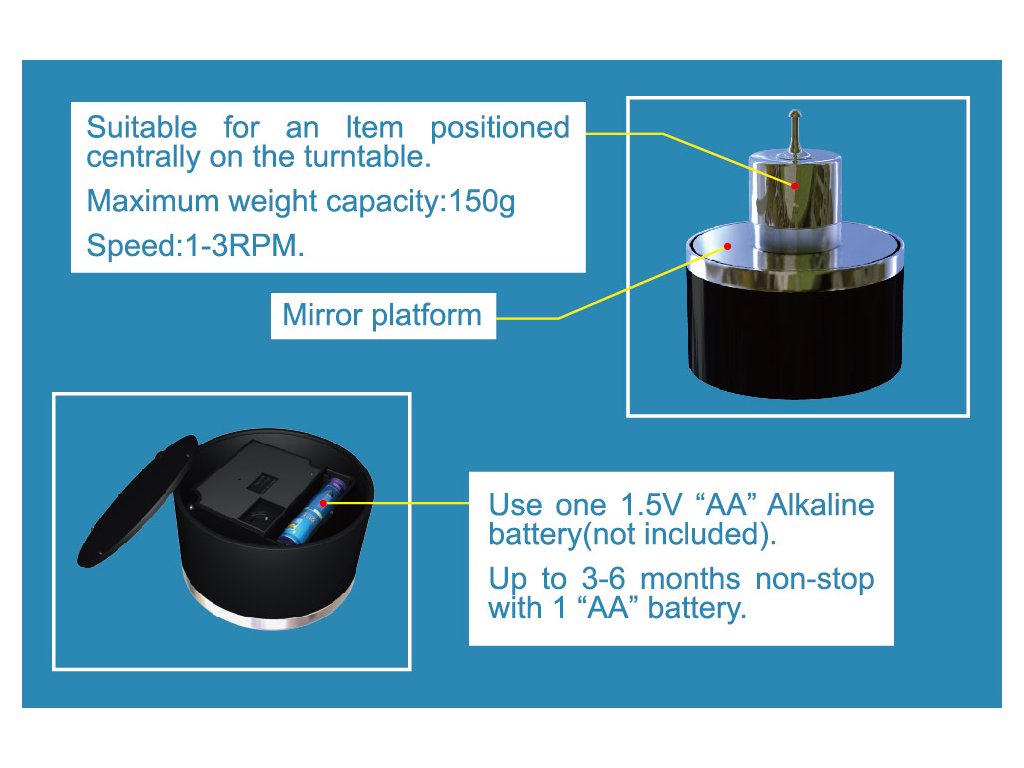 Suitable for an Item positioned centrally on the turntable.

Maximum weight capacity:150g

Speed:1-3RPM.

Mirror platform

Use one 1.5V “AA” Alkaline battery(not included).

Up to 3-6 months non-stop with 1 “AA” battery.