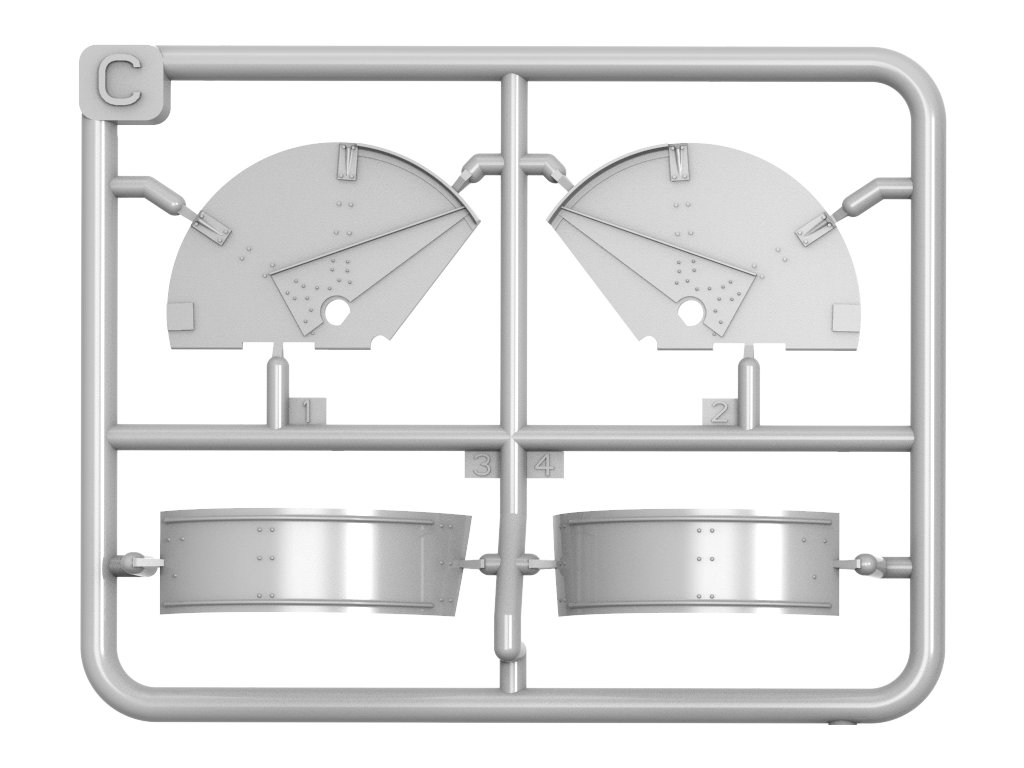 C
1
2
3
4