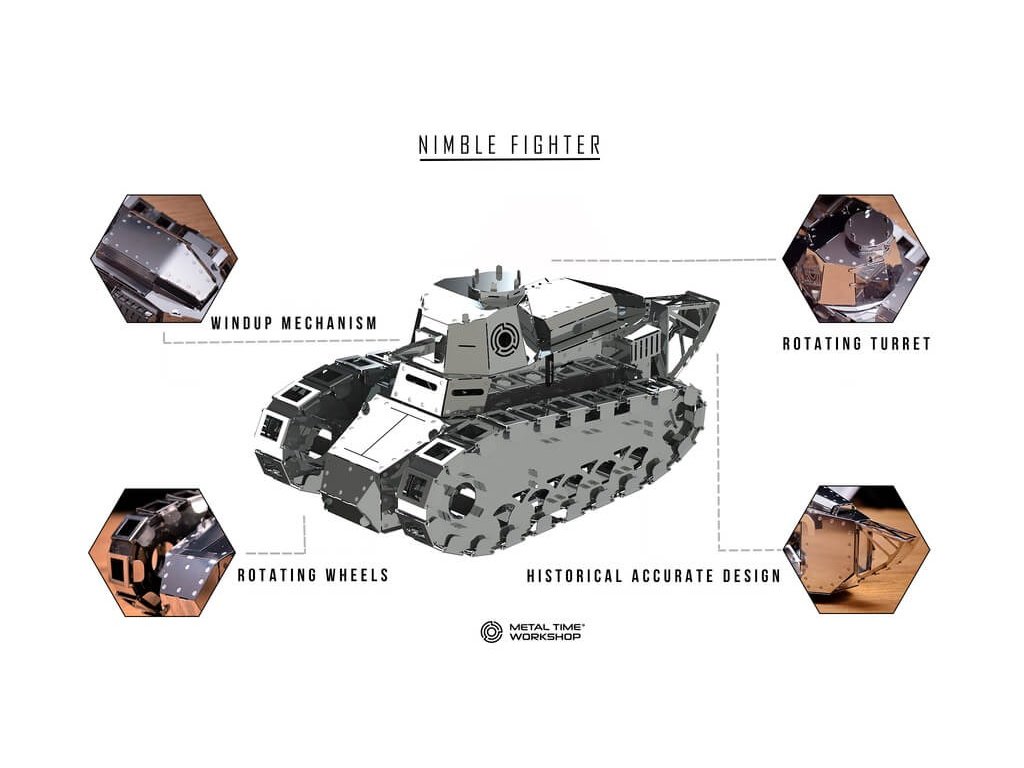 NIMBLE FIGHTER

WINDUP MECHANISM

ROTATING TURRET

ROTATING WHEELS

HISTORICAL ACCURATE DESIGN

METAL TIME® WORKSHOP