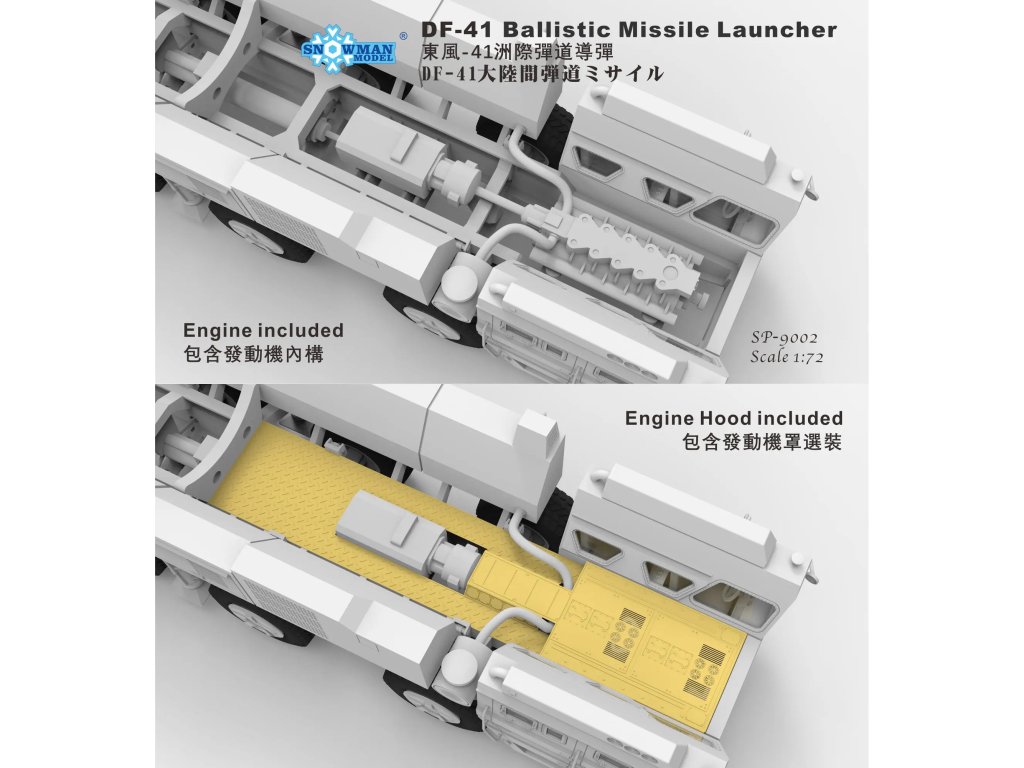 SNOWMAN MODEL ®

DF-41 Ballistic Missile Launcher
東風-41洲際彈道導彈
DF-41大陸間弾道ミサイル

Engine included
包含發動機內構

SP-9002
Scale 1:72

Engine Hood included
包含發動機罩選裝