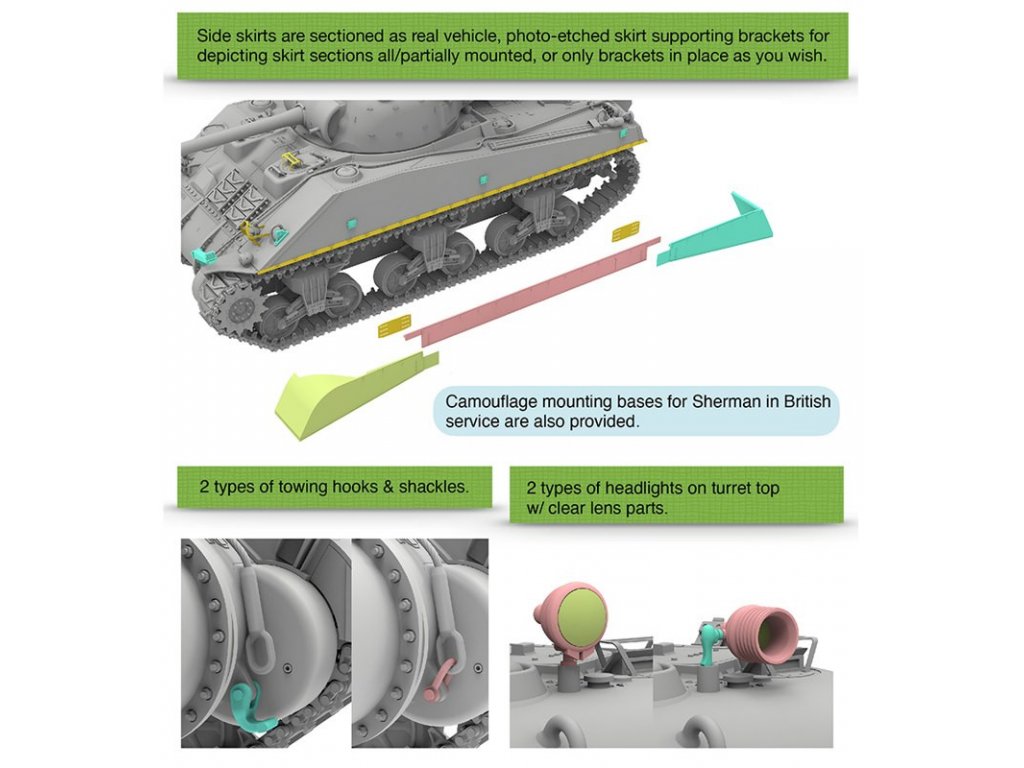 Side skirts are sectioned as real vehicle, photo-etched skirt supporting brackets for depicting skirt sections all/partially mounted, or only brackets in place as you wish.

Camouflage mounting bases for Sherman in British service are also provided.

2 types of towing hooks & shackles.

2 types of headlights on turret top w/ clear lens parts.