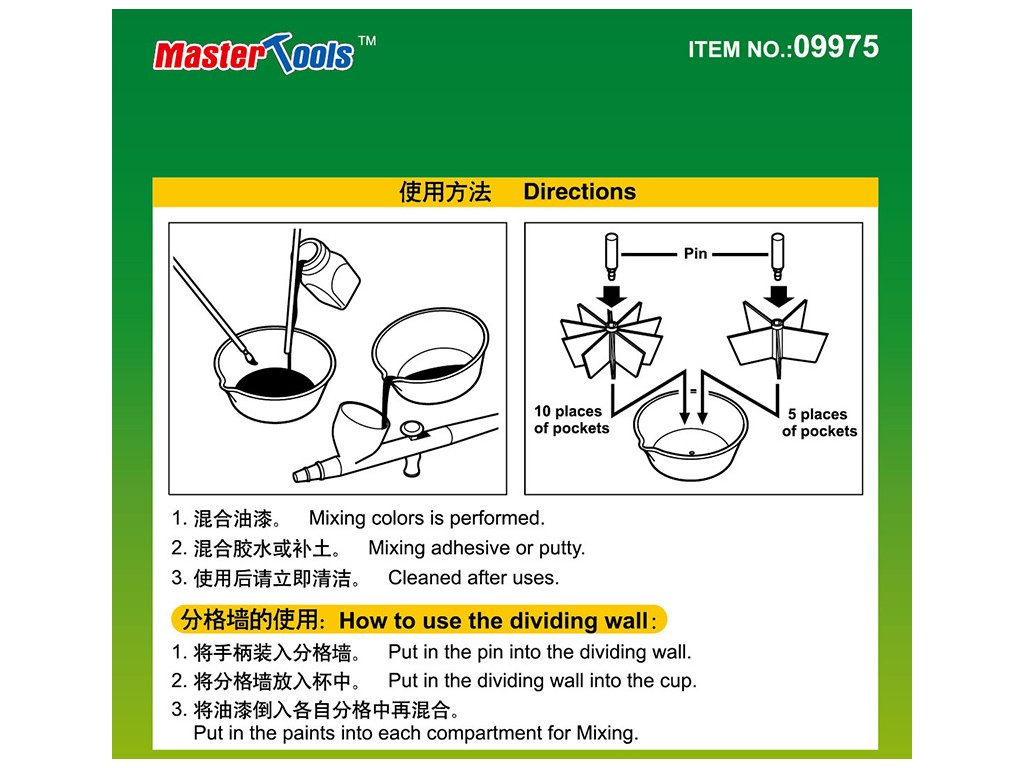 Master Tools™

ITEM NO.:09975

使用方法 Directions

Pin

10 places of pockets

=

5 places of pockets

1. 混合油漆。 Mixing colors is performed.

2. 混合胶水或补土。 Mixing adhesive or putty.

3. 使用后请立即清洁。 Cleaned after uses.

分格墙的使用: How to use the dividing wall:

1. 将手柄装入分格墙。 Put in the pin into the dividing wall.

2. 将分格墙放入杯中。 Put in the dividing wall into the cup.

3. 将油漆倒入各自分格中再混合。
Put in the paints into each compartment for Mixing.