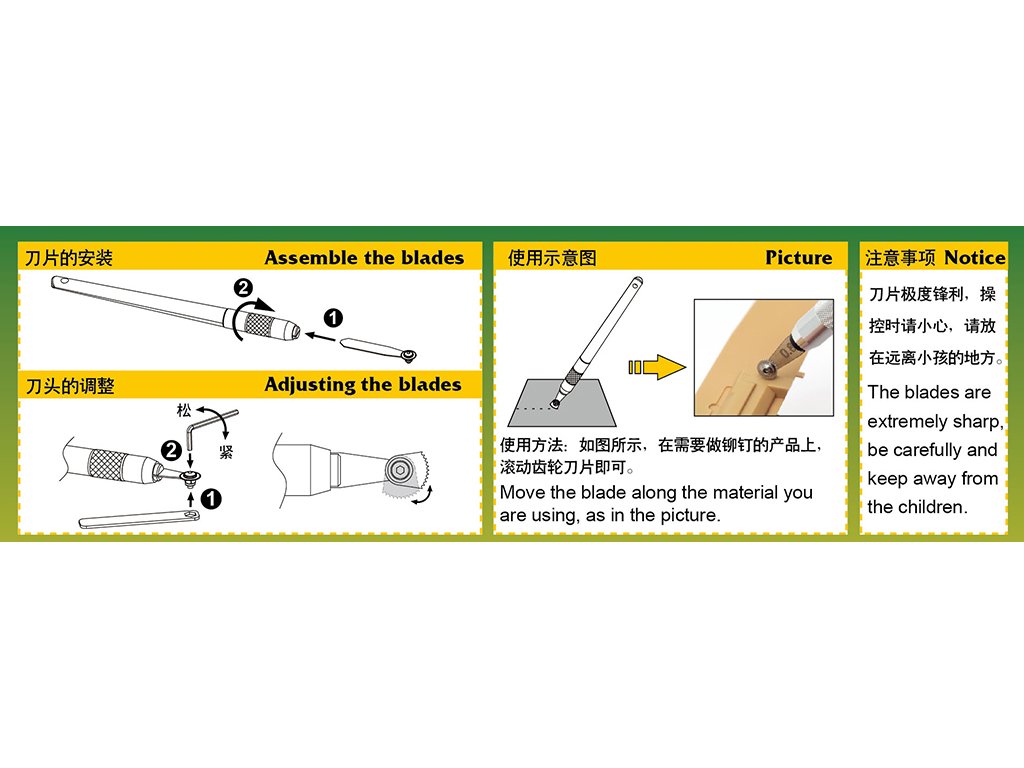 刀片的安装 Assemble the blades

❷

❶

刀头的调整 Adjusting the blades

松

紧

❷

❶

使用示意图 Picture

使用方法：如图所示，在需要做铆钉的产品上，滚动齿轮刀片即可。

Move the blade along the material you are using, as in the picture.

注意事项 Notice

刀片极度锋利，操控时请小心，请放在远离小孩的地方。

The blades are extremely sharp, be carefully and keep away from the children.