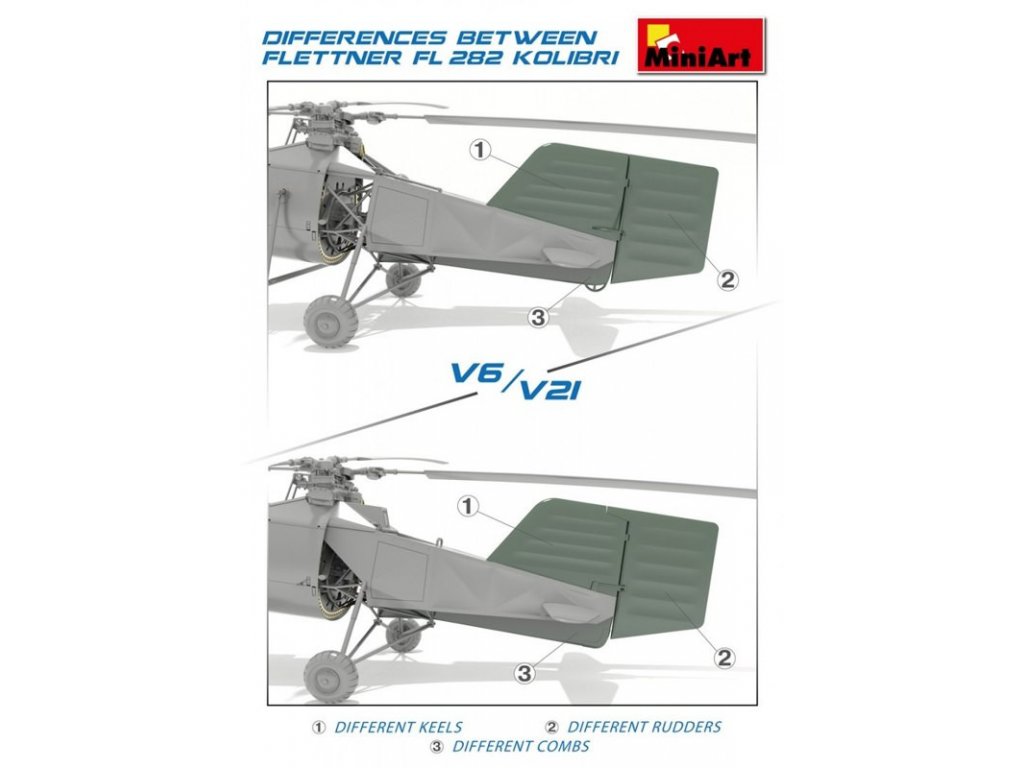 DIFFERENCES BETWEEN
FLETTNER FL 282 KOLIBRI

MiniArt

1

2

3

V6/V21

1

2

3

① DIFFERENT KEELS ② DIFFERENT RUDDERS
③ DIFFERENT COMBS