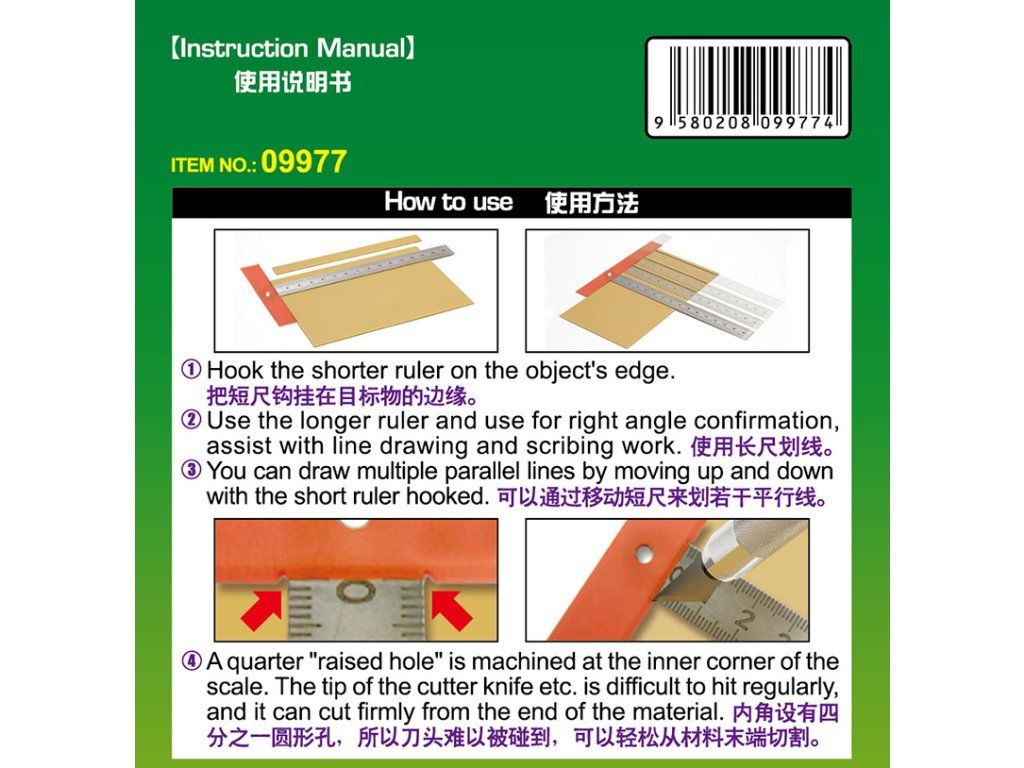 【Instruction Manual】
使用说明书

9 580208 099774

ITEM NO.: 09977

How to use 使用方法

① Hook the shorter ruler on the object's edge. 把短尺钩挂在目标物的边缘。
② Use the longer ruler and use for right angle confirmation, assist with line drawing and scribing work. 使用长尺划线。
③ You can draw multiple parallel lines by moving up and down with the short ruler hooked. 可以通过移动短尺来划若干平行线。

0

2

④ A quarter "raised hole" is machined at the inner corner of the scale. The tip of the cutter knife etc. is difficult to hit regularly, and it can cut firmly from the end of the material. 内角设有四分之一圆形孔，所以刀头难以被碰到，可以轻松从材料末端切割。