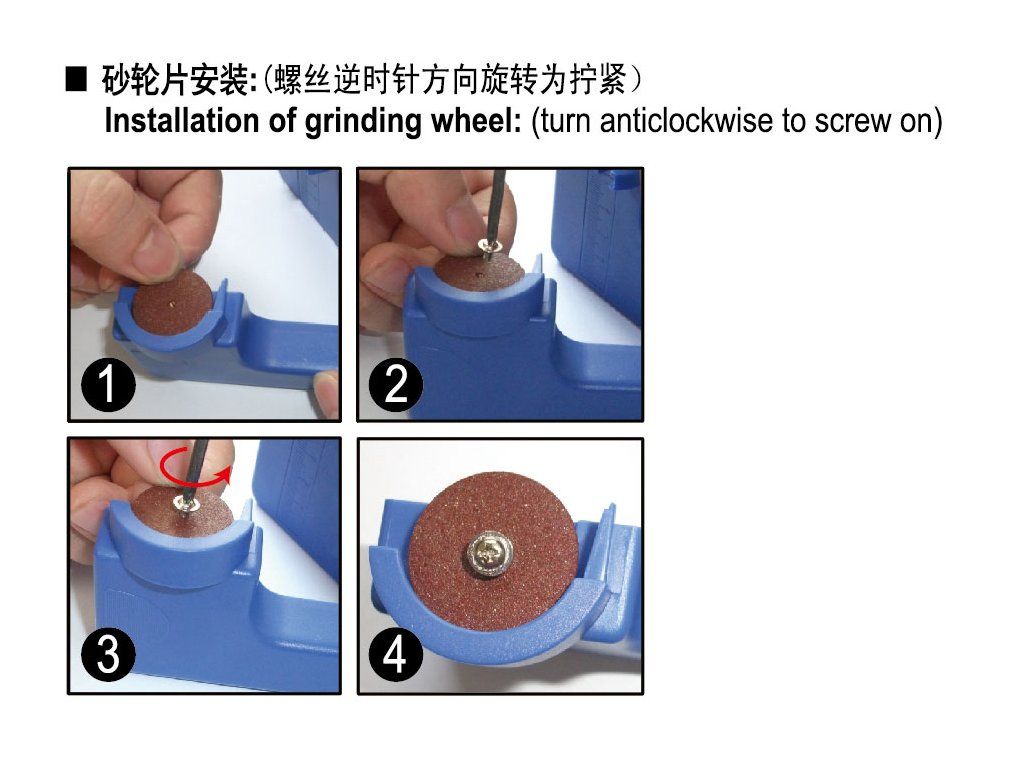 ■ 砂轮片安装:(螺丝逆时针方向旋转为拧紧）
Installation of grinding wheel: (turn anticlockwise to screw on)

1

2

3

4