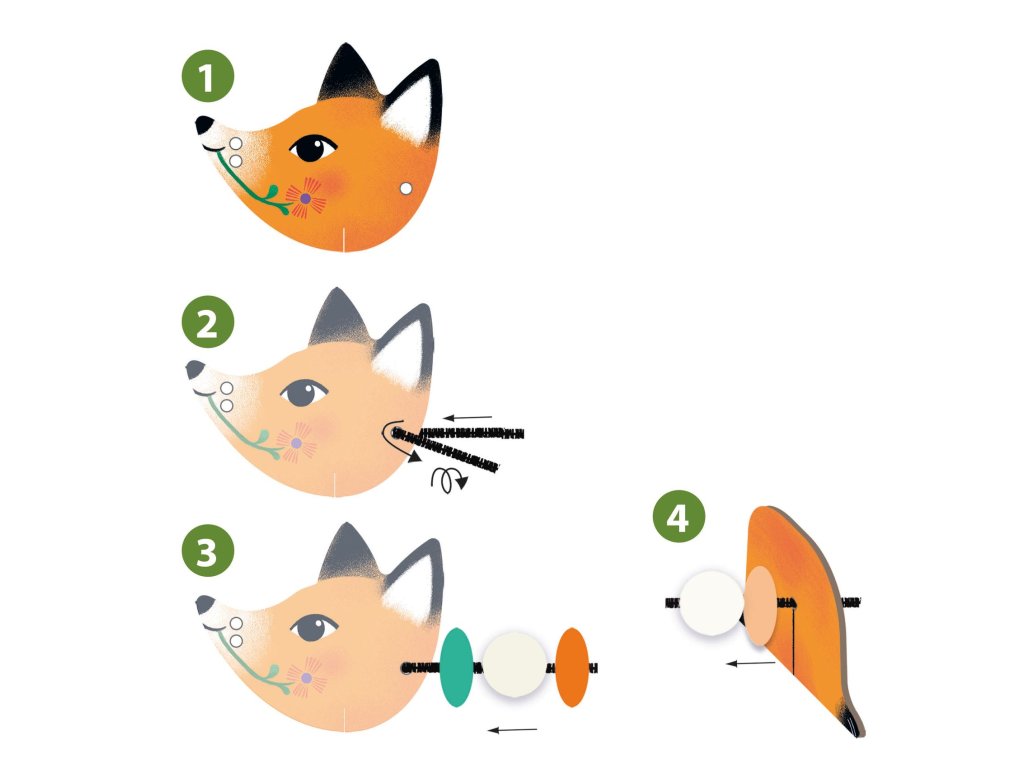 1

2

3

4