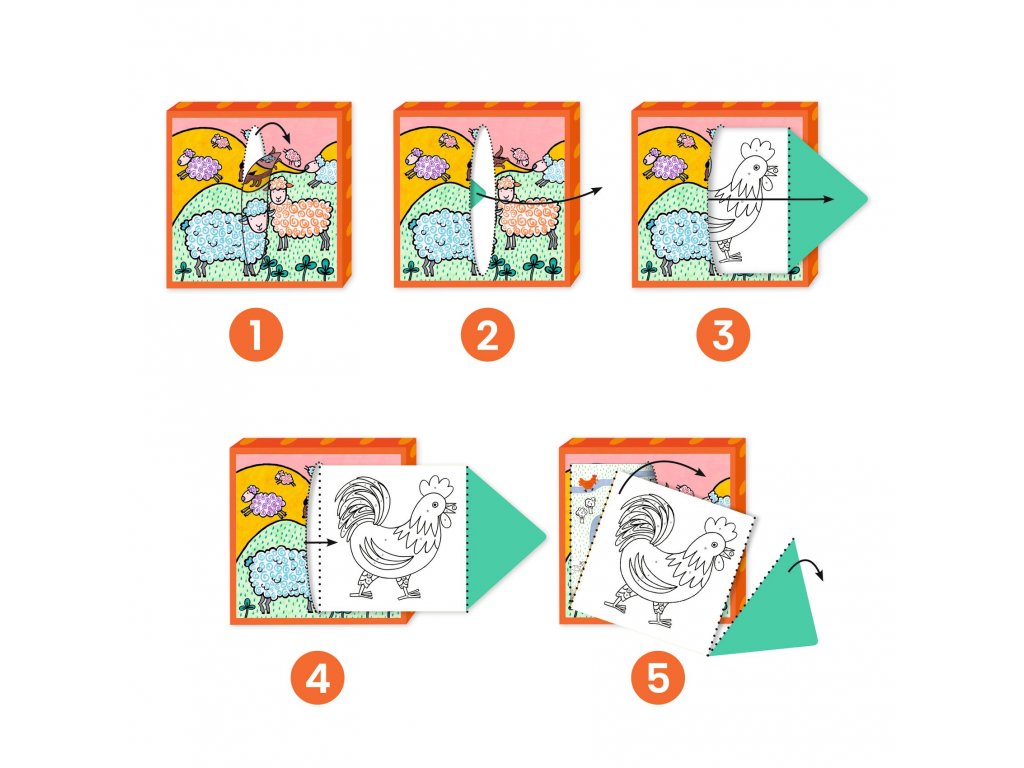 1

2

3

4

5