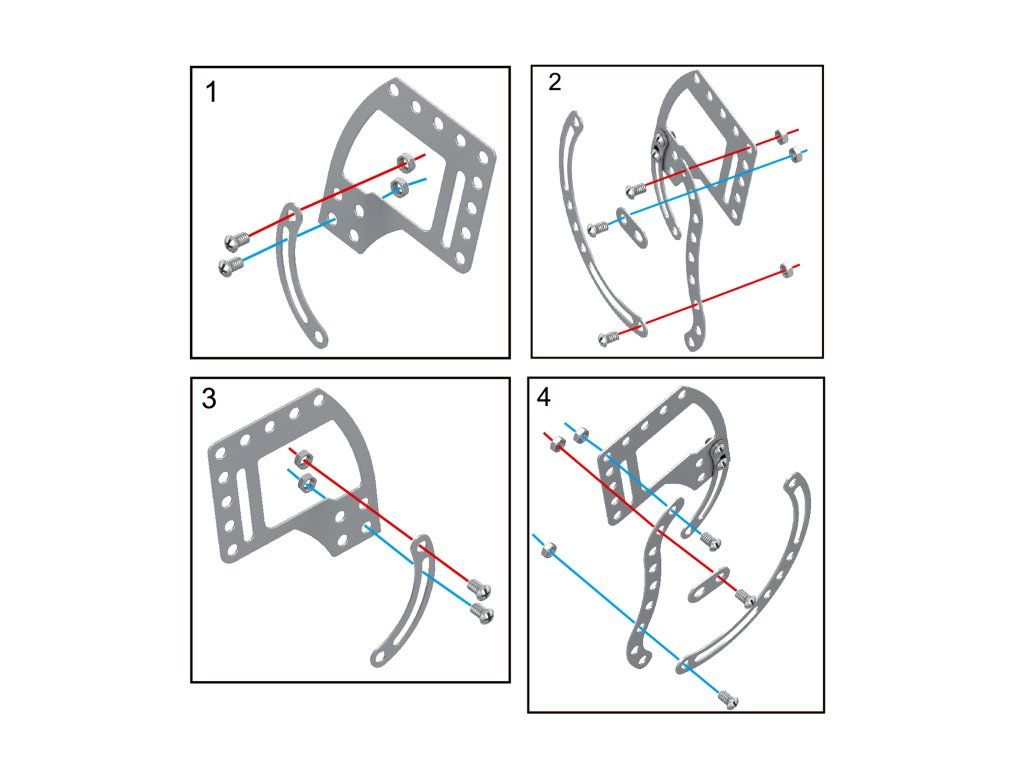 1

2

3

4