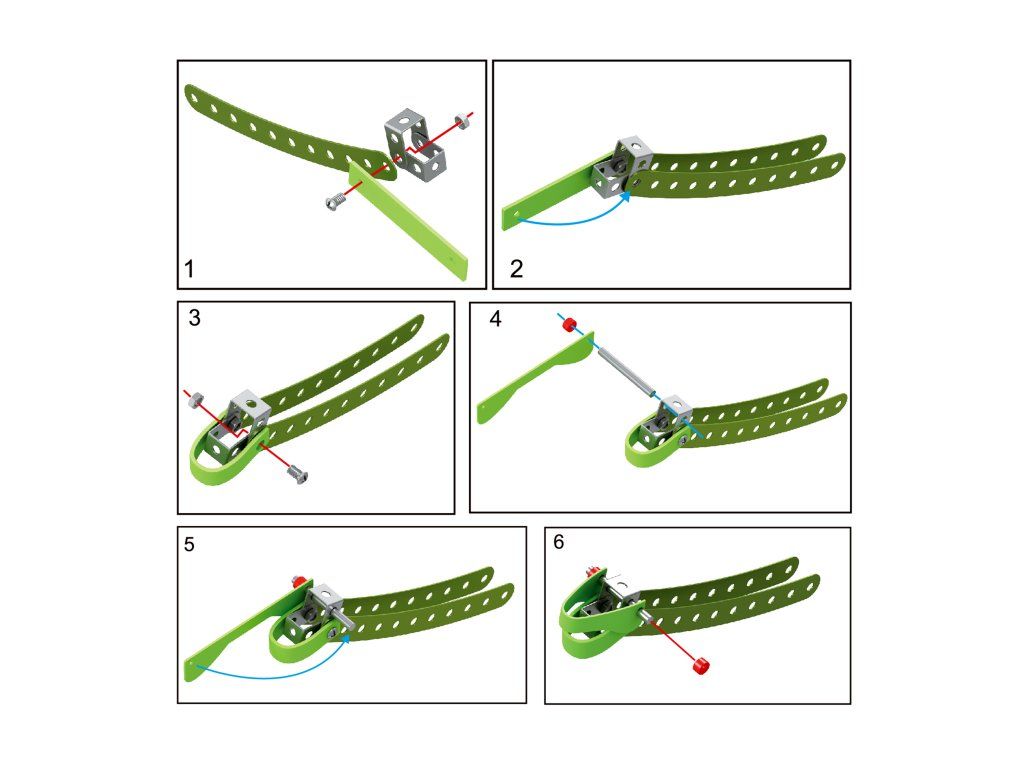 1

2

3

4

5

6