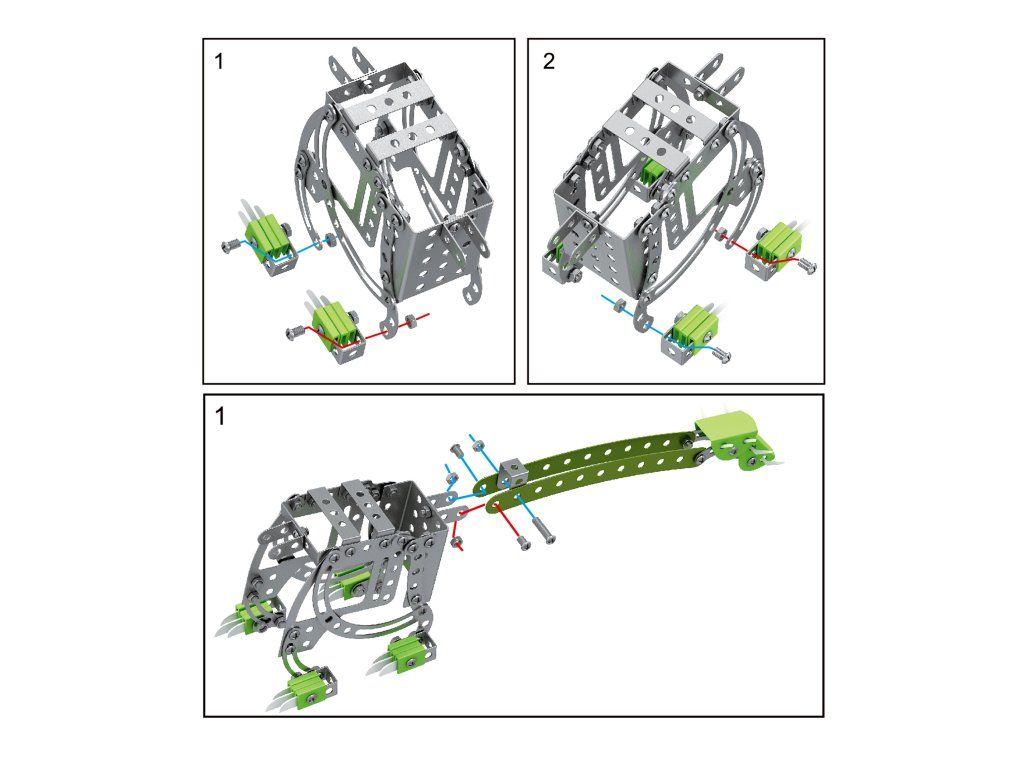 1

2

1