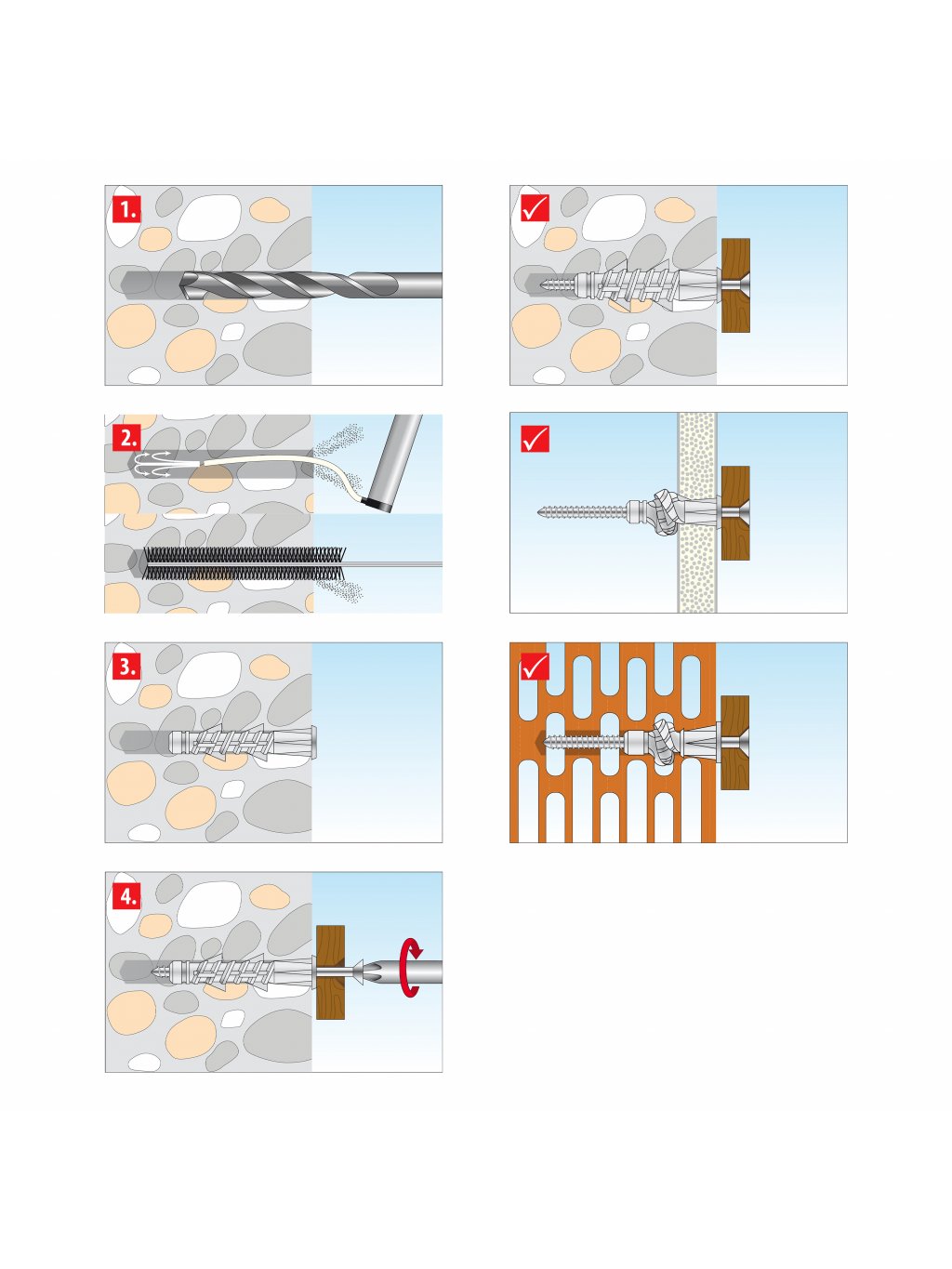 1.

2.

3.

4.