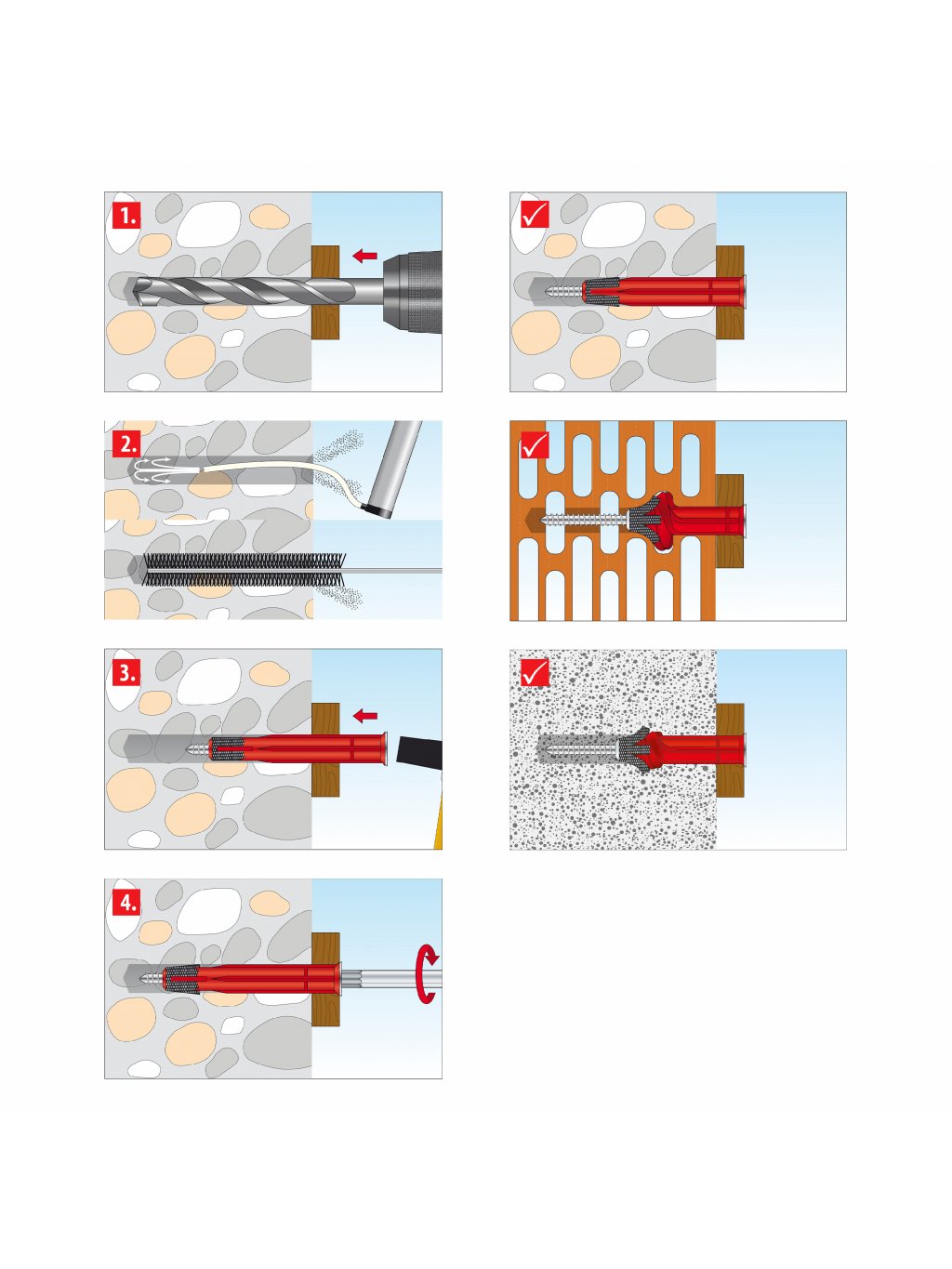 1.

2.

3.

4.