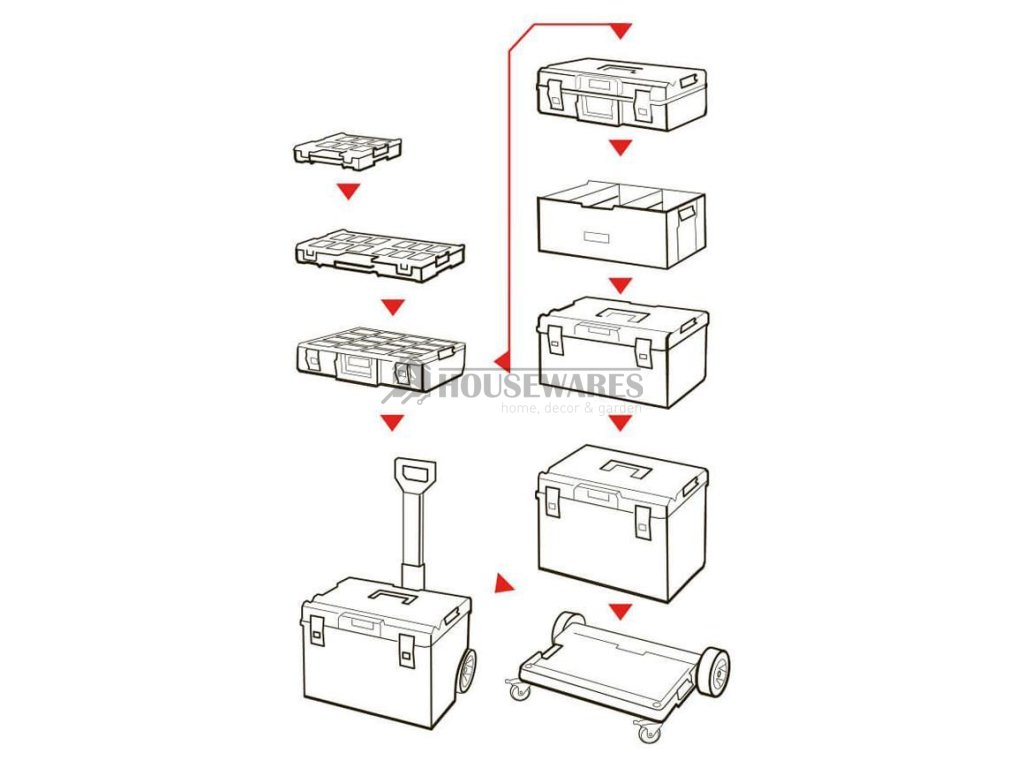 HOUSEWARES
home, decor & garden