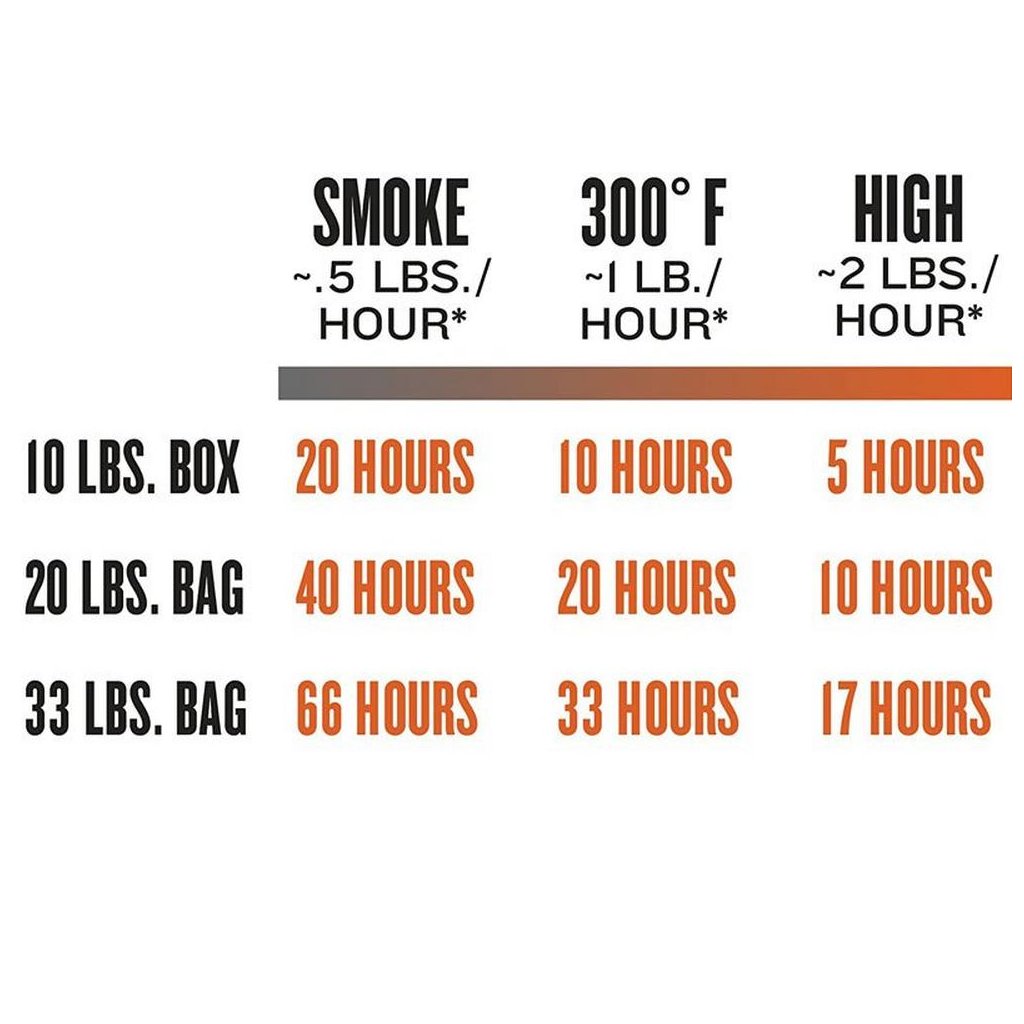 |  | SMOKE ~.5 LBS./ HOUR* | 300° F ~1 LB./ HOUR* | HIGH ~2 LBS./ HOUR* |
|---|---|---|---|
| 10 LBS. BOX | 20 HOURS | 10 HOURS | 5 HOURS |
| 20 LBS. BAG | 40 HOURS | 20 HOURS | 10 HOURS |
| 33 LBS. BAG | 66 HOURS | 33 HOURS | 17 HOURS |