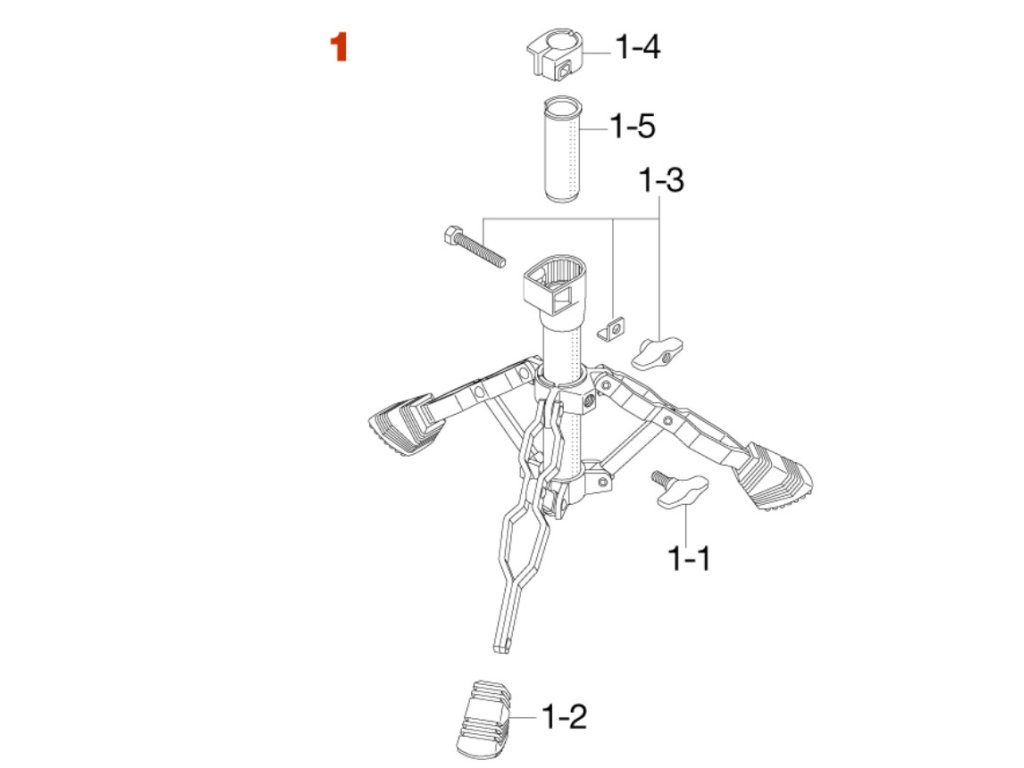 1

1-4

1-5

1-3

1-1

1-2