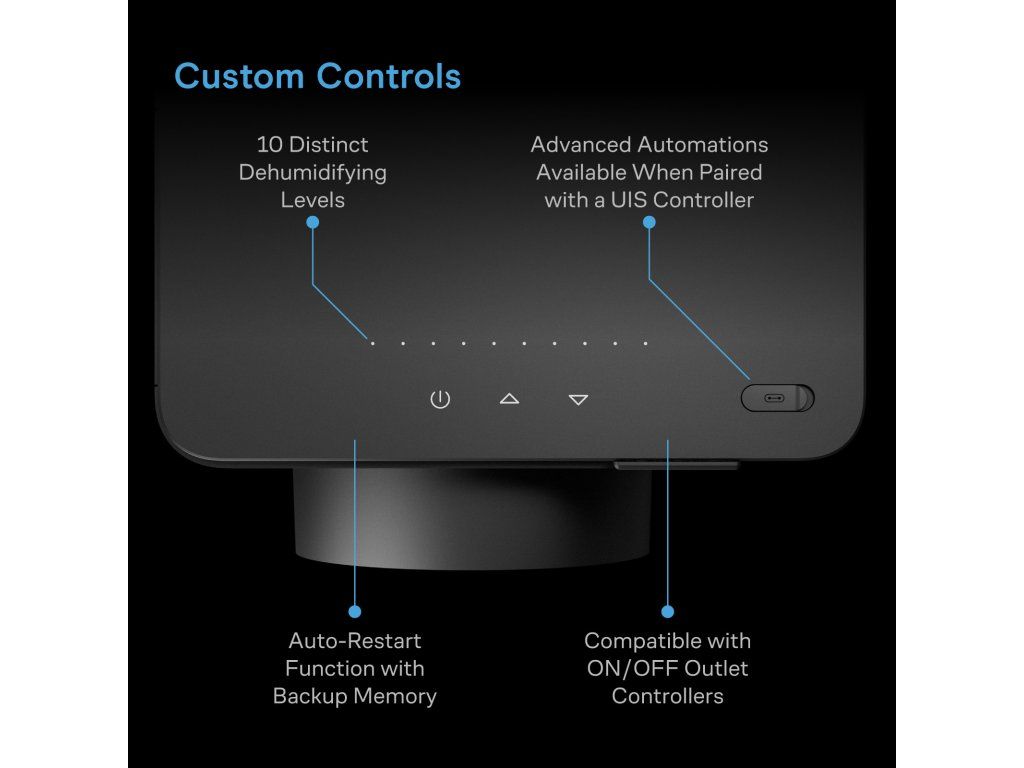 Custom Controls

10 Distinct Dehumidifying Levels

Advanced Automations Available When Paired with a UIS Controller

Auto-Restart Function with Backup Memory

Compatible with ON/OFF Outlet Controllers