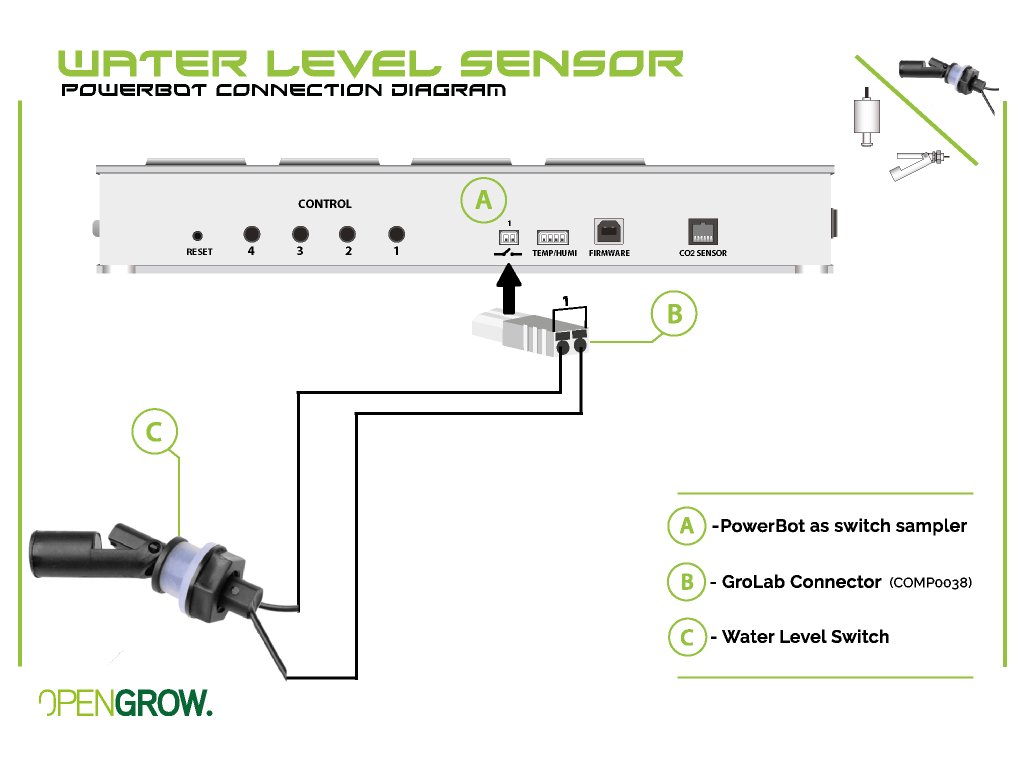 WATER LEVEL SENSOR
POWERBOT CONNECTION DIAGRAM

CONTROL

RESET 4 3 2 1

A

1

TEMP/HUMI FIRMWARE CO2 SENSOR

1

B

C

A -PowerBot as switch sampler

B - GroLab Connector (COMP0038)

C - Water Level Switch

OPENGROW.