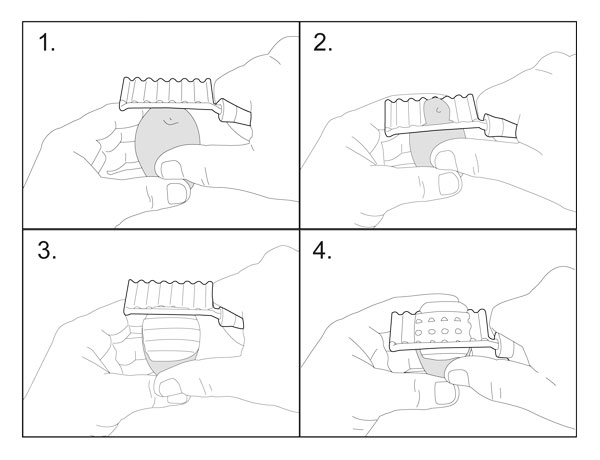 1.

2.

3.

4.