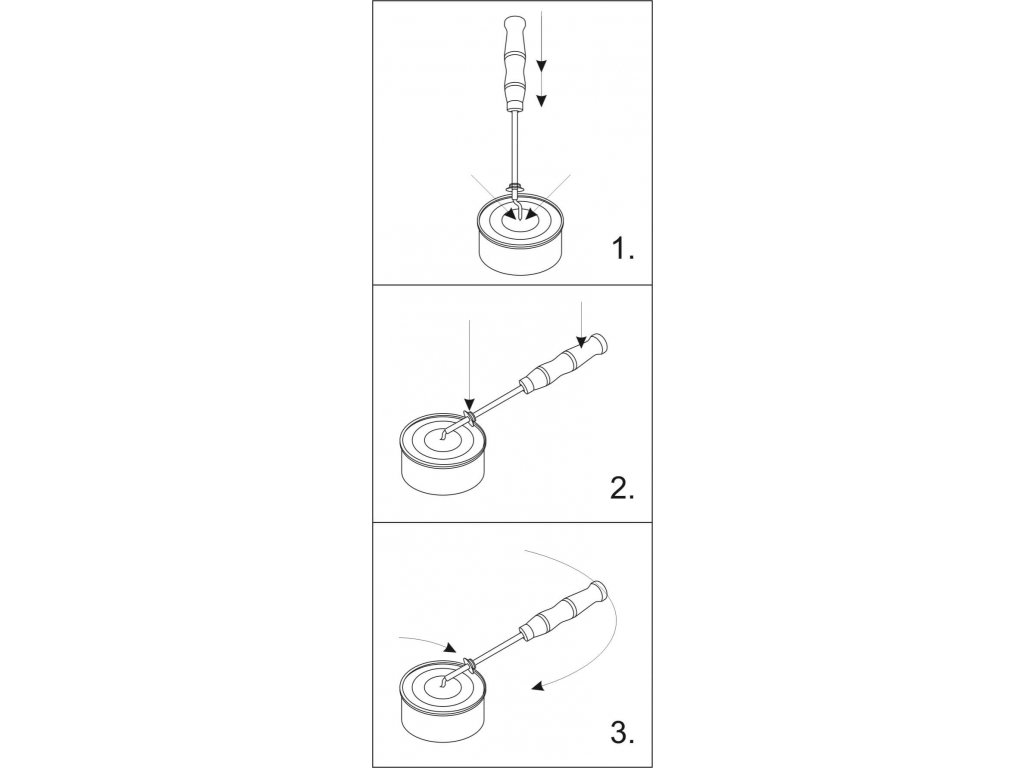 1.

2.

3.