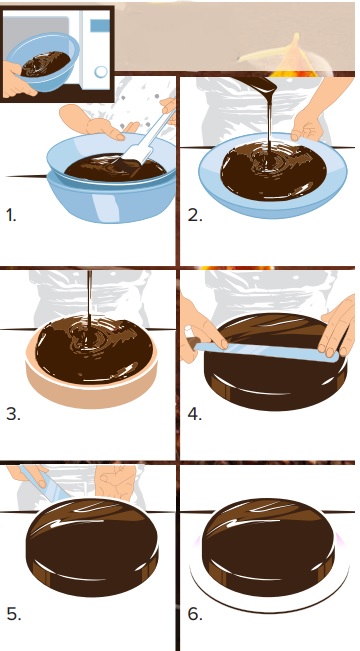 1.

2.

3.

4.

5.

6.