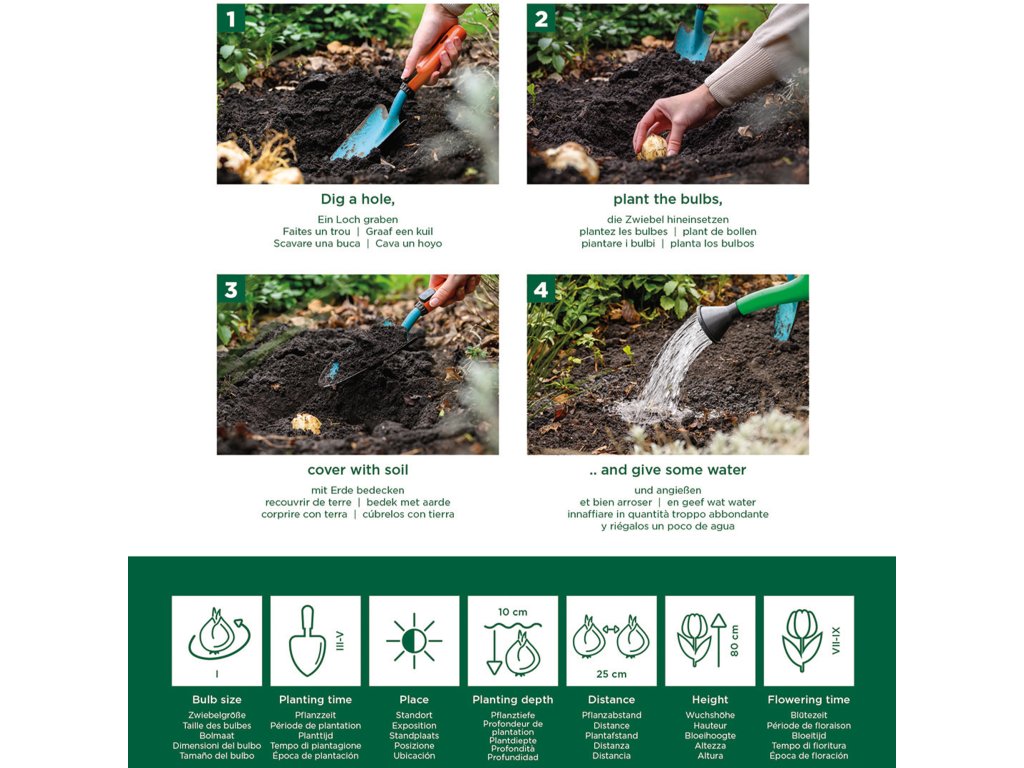 1

Dig a hole,

Ein Loch graben
Faites un trou | Graaf een kuil
Scavare una buca | Cava un hoyo

2

plant the bulbs,

die Zwiebel hineinsetzen
plantez les bulbes | plant de bollen
piantare i bulbi | planta los bulbos

3

cover with soil

mit Erde bedecken
recouvrir de terre | bedek met aarde
corprire con terra | cúbrelos con tierra

4

.. and give some water

und angießen
et bien arroser | en geef wat water
innaffiare in quantità troppo abbondante
y riégalos un poco de agua

I

Bulb size
Zwiebelgröße
Taille des bulbes
Bolmaat
Dimensioni del bulbo
Tamaño del bulbo

III-V

Planting time
Pflanzzeit
Période de plantation
Planttijd
Tempo di piantagione
Época de plantación

Place
Standort
Exposition
Standplaats
Posizione
Ubicación

10 cm

Planting depth
Pflanztiefe
Profondeur de plantation
Plantdiepte
Profondità
Profundidad

25 cm

Distance
Pflanzabstand
Distance
Plantafstand
Distanza
Distancia

80 cm

Height
Wuchshöhe
Hauteur
Bloeihoogte
Altezza
Altura

VII-IX

Flowering time
Blütezeit
Période de floraison
Bloeitijd
Tempo di fioritura
Época de floración