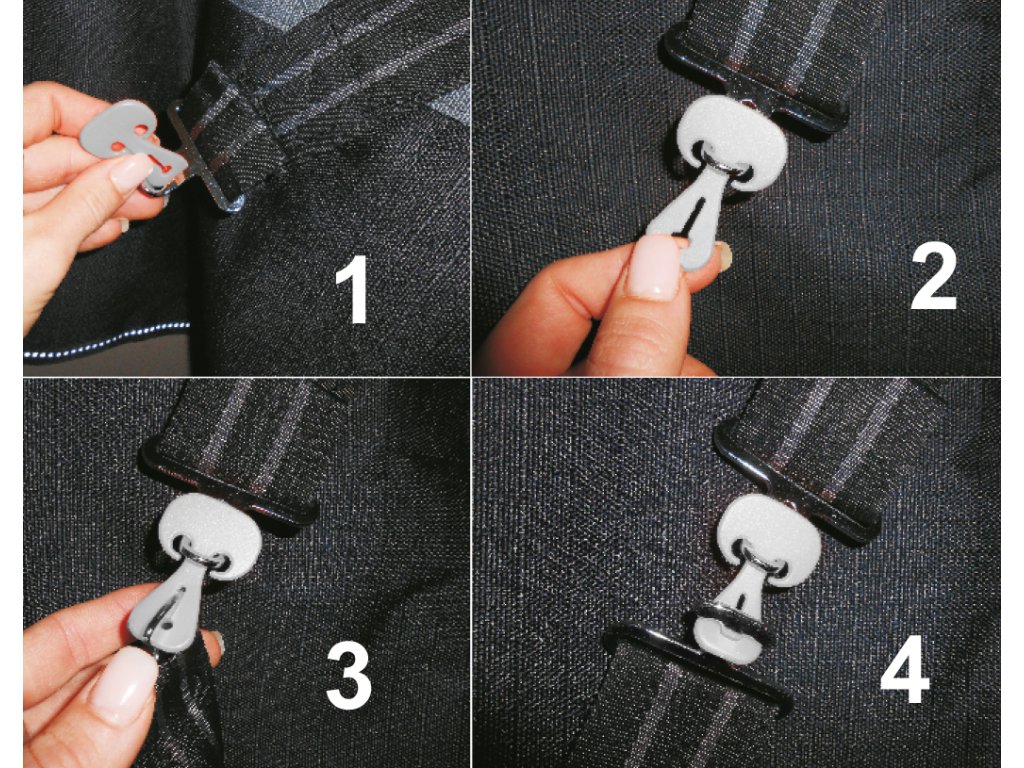 1

2

3

4