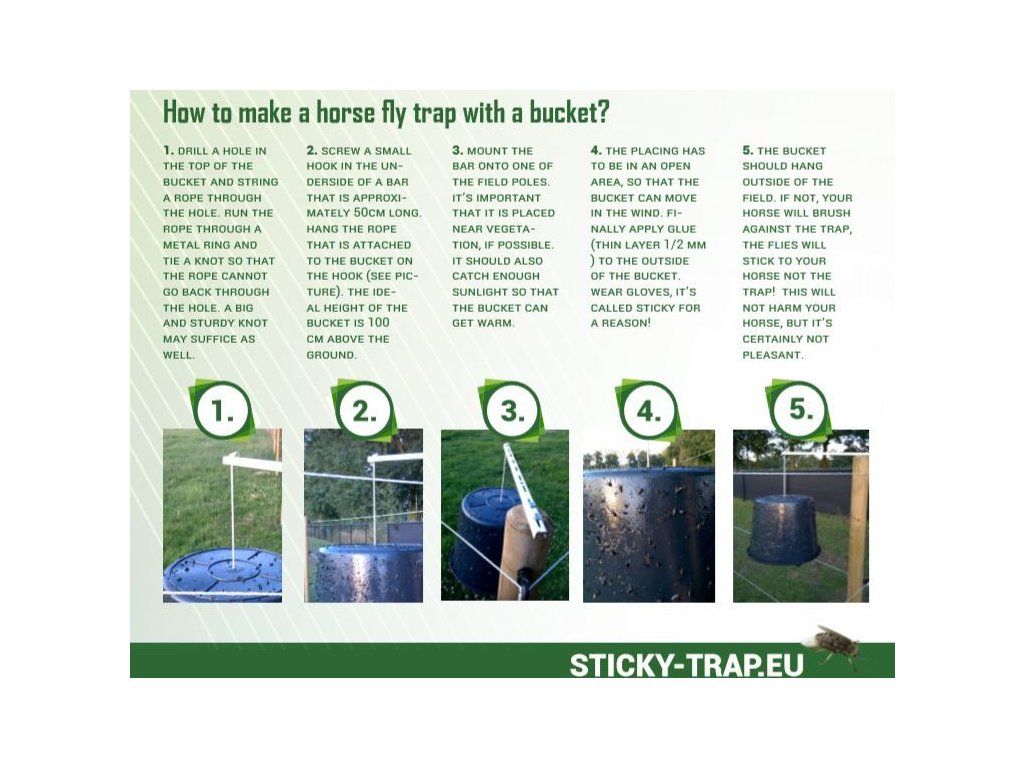 How to make a horse fly trap with a bucket?

1. DRILL A HOLE IN THE TOP OF THE BUCKET AND STRING A ROPE THROUGH THE HOLE. RUN THE ROPE THROUGH A METAL RING AND TIE A KNOT SO THAT THE ROPE CANNOT GO BACK THROUGH THE HOLE. A BIG AND STURDY KNOT MAY SUFFICE AS WELL.

2. SCREW A SMALL HOOK IN THE UNDERSIDE OF A BAR THAT IS APPROXIMATELY 50CM LONG. HANG THE ROPE THAT IS ATTACHED TO THE BUCKET ON THE HOOK (SEE PICTURE). THE IDEAL HEIGHT OF THE BUCKET IS 100 CM ABOVE THE GROUND.

3. MOUNT THE BAR ONTO ONE OF THE FIELD POLES. IT'S IMPORTANT THAT IT IS PLACED NEAR VEGETATION, IF POSSIBLE. IT SHOULD ALSO CATCH ENOUGH SUNLIGHT SO THAT THE BUCKET CAN GET WARM.

4. THE PLACING HAS TO BE IN AN OPEN AREA, SO THAT THE BUCKET CAN MOVE IN THE WIND. FINALLY APPLY GLUE (THIN LAYER 1/2 MM ) TO THE OUTSIDE OF THE BUCKET. WEAR GLOVES, IT'S CALLED STICKY FOR A REASON!

5. THE BUCKET SHOULD HANG OUTSIDE OF THE FIELD. IF NOT, YOUR HORSE WILL BRUSH AGAINST THE TRAP, THE FLIES WILL STICK TO YOUR HORSE NOT THE TRAP! THIS WILL NOT HARM YOUR HORSE, BUT IT'S CERTAINLY NOT PLEASANT.

1.

2.

3.

4.

5.

STICKY-TRAP.EU