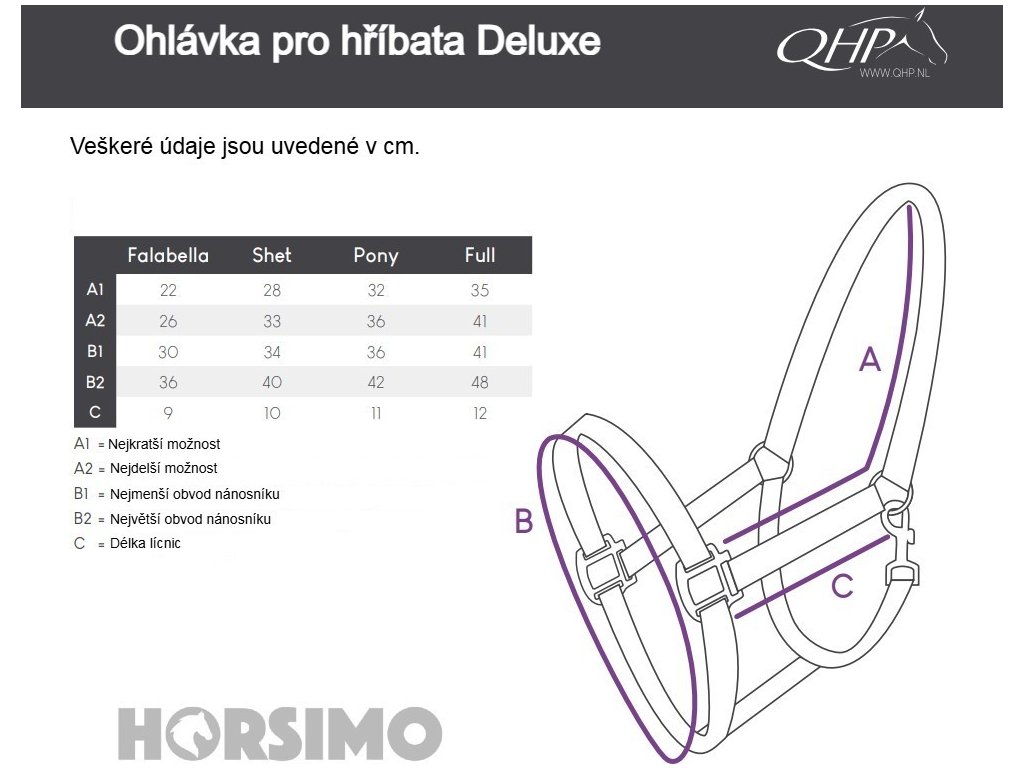 Ohlávka pro hříbata Deluxe

QHP
WWW.QHP.NL

Veškeré údaje jsou uvedené v cm.

| | Falabella | Shet | Pony | Full |
|---|---|---|---|---|
| A1 | 22 | 28 | 32 | 35 |
| A2 | 26 | 33 | 36 | 41 |
| B1 | 30 | 34 | 36 | 41 |
| B2 | 36 | 40 | 42 | 48 |
| C | 9 | 10 | 11 | 12 |

A1 = Nejkratší možnost
A2 = Nejdelší možnost
B1 = Nejmenší obvod nánosníku
B2 = Největší obvod nánosníku
C = Délka lícnic

A
B
C

HORSIMO