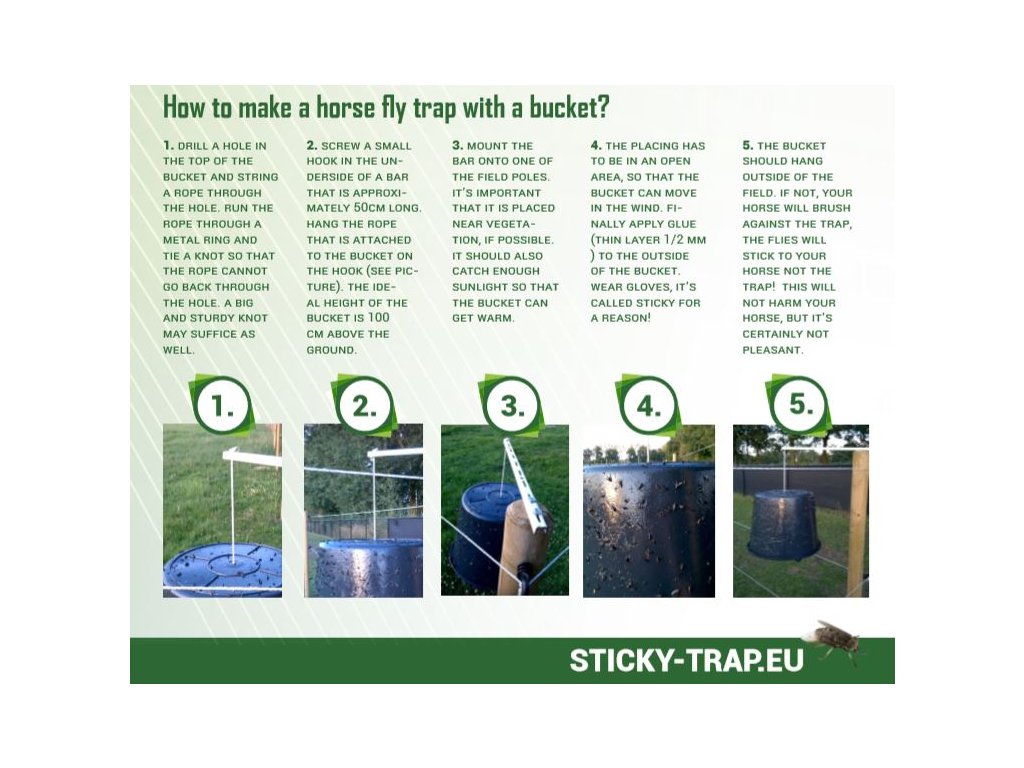 How to make a horse fly trap with a bucket?

1. DRILL A HOLE IN THE TOP OF THE BUCKET AND STRING A ROPE THROUGH THE HOLE. RUN THE ROPE THROUGH A METAL RING AND TIE A KNOT SO THAT THE ROPE CANNOT GO BACK THROUGH THE HOLE. A BIG AND STURDY KNOT MAY SUFFICE AS WELL.

2. SCREW A SMALL HOOK IN THE UNDERSIDE OF A BAR THAT IS APPROXIMATELY 50CM LONG. HANG THE ROPE THAT IS ATTACHED TO THE BUCKET ON THE HOOK (SEE PICTURE). THE IDEAL HEIGHT OF THE BUCKET IS 100 CM ABOVE THE GROUND.

3. MOUNT THE BAR ONTO ONE OF THE FIELD POLES. IT'S IMPORTANT THAT IT IS PLACED NEAR VEGETATION, IF POSSIBLE. IT SHOULD ALSO CATCH ENOUGH SUNLIGHT SO THAT THE BUCKET CAN GET WARM.

4. THE PLACING HAS TO BE IN AN OPEN AREA, SO THAT THE BUCKET CAN MOVE IN THE WIND. FINALLY APPLY GLUE (THIN LAYER 1/2 MM ) TO THE OUTSIDE OF THE BUCKET. WEAR GLOVES, IT'S CALLED STICKY FOR A REASON!

5. THE BUCKET SHOULD HANG OUTSIDE OF THE FIELD. IF NOT, YOUR HORSE WILL BRUSH AGAINST THE TRAP, THE FLIES WILL STICK TO YOUR HORSE NOT THE TRAP! THIS WILL NOT HARM YOUR HORSE, BUT IT'S CERTAINLY NOT PLEASANT.

1.

2.

3.

4.

5.

STICKY-TRAP.EU