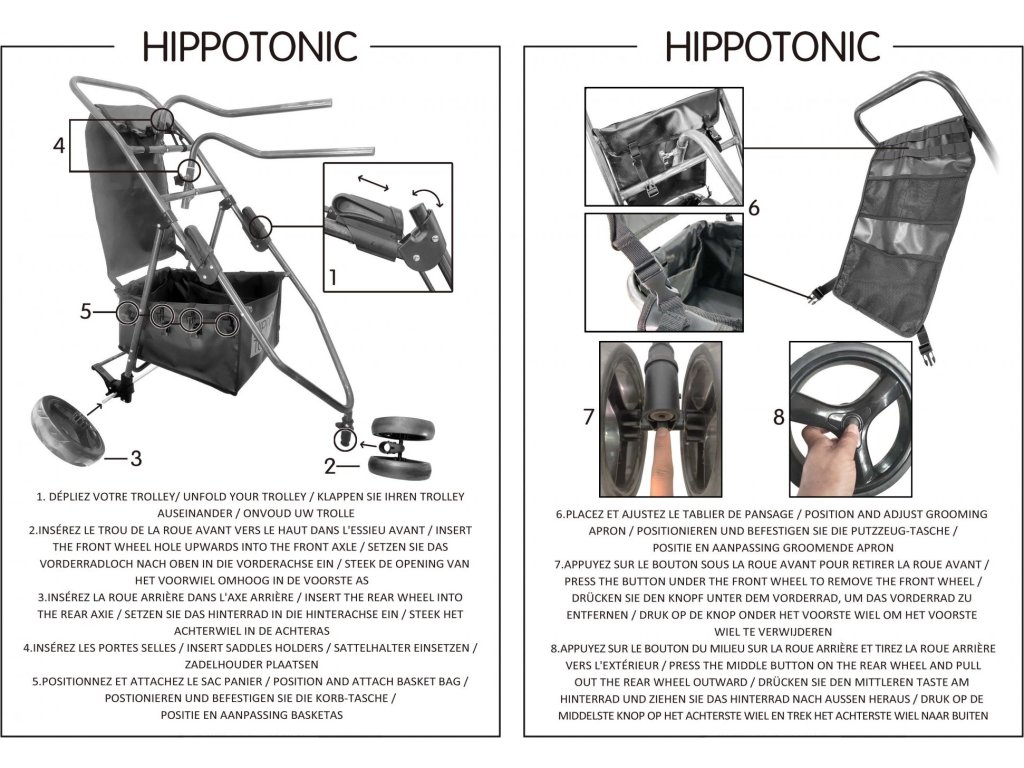 HIPPOTONIC

4

1

5

3

2

1. DÉPLIEZ VOTRE TROLLEY/ UNFOLD YOUR TROLLEY / KLAPPEN SIE IHREN TROLLEY AUSEINANDER / ONVOUD UW TROLLE

2.INSÉREZ LE TROU DE LA ROUE AVANT VERS LE HAUT DANS L'ESSIEU AVANT / INSERT THE FRONT WHEEL HOLE UPWARDS INTO THE FRONT AXLE / SETZEN SIE DAS VORDERRADLOCH NACH OBEN IN DIE VORDERACHSE EIN / STEEK DE OPENING VAN HET VOORWIEL OMHOOG IN DE VOORSTE AS

3.INSÉREZ LA ROUE ARRIÈRE DANS L'AXE ARRIÈRE / INSERT THE REAR WHEEL INTO THE REAR AXIE / SETZEN SIE DAS HINTERRAD IN DIE HINTERACHSE EIN / STEEK HET ACHTERWIEL IN DE ACHTERAS

4.INSÉREZ LES PORTES SELLES / INSERT SADDLES HOLDERS / SATTELHALTER EINSETZEN / ZADELHOUDER PLAATSEN

5.POSITIONNEZ ET ATTACHEZ LE SAC PANIER / POSITION AND ATTACH BASKET BAG / POSTIONIEREN UND BEFESTIGEN SIE DIE KORB-TASCHE / POSITIE EN AANPASSING BASKETAS

HIPPOTONIC

6

7

8

6.PLACEZ ET AJUSTEZ LE TABLIER DE PANSAGE / POSITION AND ADJUST GROOMING APRON / POSITIONIEREN UND BEFESTIGEN SIE DIE PUTZZEUG-TASCHE / POSITIE EN AANPASSING GROOMENDE APRON

7.APPUYEZ SUR LE BOUTON SOUS LA ROUE AVANT POUR RETIRER LA ROUE AVANT / PRESS THE BUTTON UNDER THE FRONT WHEEL TO REMOVE THE FRONT WHEEL / DRÜCKEN SIE DEN KNOPF UNTER DEM VORDERRAD, UM DAS VORDERRAD ZU ENTFERNEN / DRUK OP DE KNOP ONDER HET VOORSTE WIEL OM HET VOORSTE WIEL TE VERWIJDEREN

8.APPUYEZ SUR LE BOUTON DU MILIEU SUR LA ROUE ARRIÈRE ET TIREZ LA ROUE ARRIÈRE VERS L'EXTÉRIEUR / PRESS THE MIDDLE BUTTON ON THE REAR WHEEL AND PULL OUT THE REAR WHEEL OUTWARD / DRÜCKEN SIE DEN MITTLEREN TASTE AM HINTERRAD UND ZIEHEN SIE DAS HINTERRAD NACH AUSSEN HERAUS / DRUK OP DE MIDDELSTE KNOP OP HET ACHTERSTE WIEL EN TREK HET ACHTERSTE WIEL NAAR BUITEN