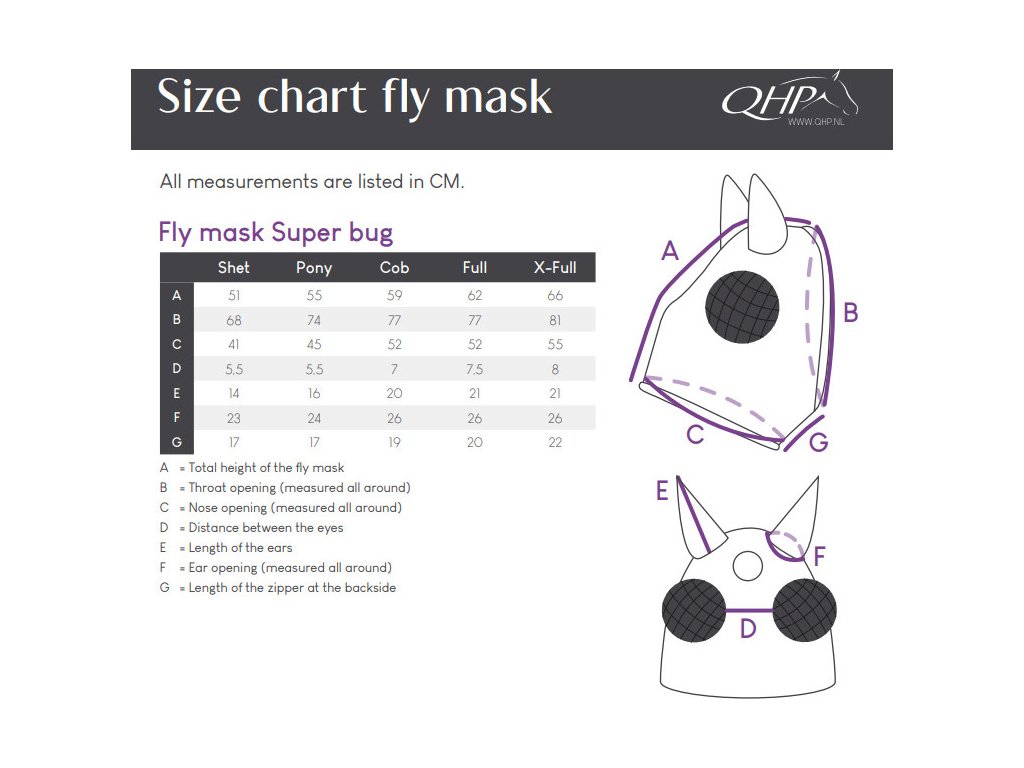 Size chart fly mask

QHP
WWW.QHP.NL

All measurements are listed in CM.

Fly mask Super bug

|  | Shet | Pony | Cob | Full | X-Full |
|---|---|---|---|---|---|
| A | 51 | 55 | 59 | 62 | 66 |
| B | 68 | 74 | 77 | 77 | 81 |
| C | 41 | 45 | 52 | 52 | 55 |
| D | 5.5 | 5.5 | 7 | 7.5 | 8 |
| E | 14 | 16 | 20 | 21 | 21 |
| F | 23 | 24 | 26 | 26 | 26 |
| G | 17 | 17 | 19 | 20 | 22 |

A = Total height of the fly mask
B = Throat opening (measured all around)
C = Nose opening (measured all around)
D = Distance between the eyes
E = Length of the ears
F = Ear opening (measured all around)
G = Length of the zipper at the backside

A
B
C
G
E
F
D