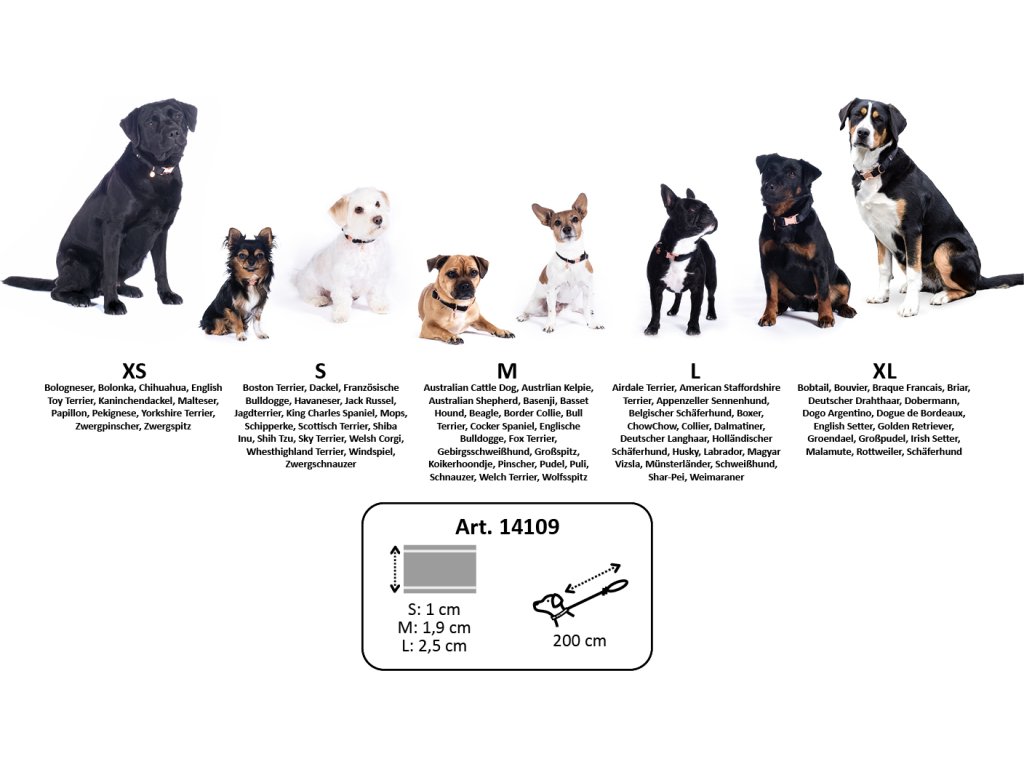 XS
Bologneser, Bolonka, Chihuahua, English Toy Terrier, Kaninchendackel, Malteser, Papillon, Pekignese, Yorkshire Terrier, Zwergpinscher, Zwergspitz

S
Boston Terrier, Dackel, Französische Bulldogge, Havaneser, Jack Russel, Jagdterrier, King Charles Spaniel, Mops, Schipperke, Scottisch Terrier, Shiba Inu, Shih Tzu, Sky Terrier, Welsh Corgi, Whesthighland Terrier, Windspiel, Zwergschnauzer

M
Australian Cattle Dog, Austrlian Kelpie, Australian Shepherd, Basenji, Basset Hound, Beagle, Border Collie, Bull Terrier, Cocker Spaniel, Englische Bulldogge, Fox Terrier, Gebirgsschweißhund, Großspitz, Koikerhoondje, Pinscher, Pudel, Puli, Schnauzer, Welch Terrier, Wolfsspitz

L
Airdale Terrier, American Staffordshire Terrier, Appenzeller Sennenhund, Belgischer Schäferhund, Boxer, ChowChow, Collier, Dalmatiner, Deutscher Langhaar, Holländischer Schäferhund, Husky, Labrador, Magyar Vizsla, Münsterländer, Schweißhund, Shar-Pei, Weimaraner

XL
Bobtail, Bouvier, Braque Francais, Briar, Deutscher Drahthaar, Dobermann, Dogo Argentino, Dogue de Bordeaux, English Setter, Golden Retriever, Groendael, Großpudel, Irish Setter, Malamute, Rottweiler, Schäferhund

Art. 14109

S: 1 cm
M: 1,9 cm
L: 2,5 cm

200 cm