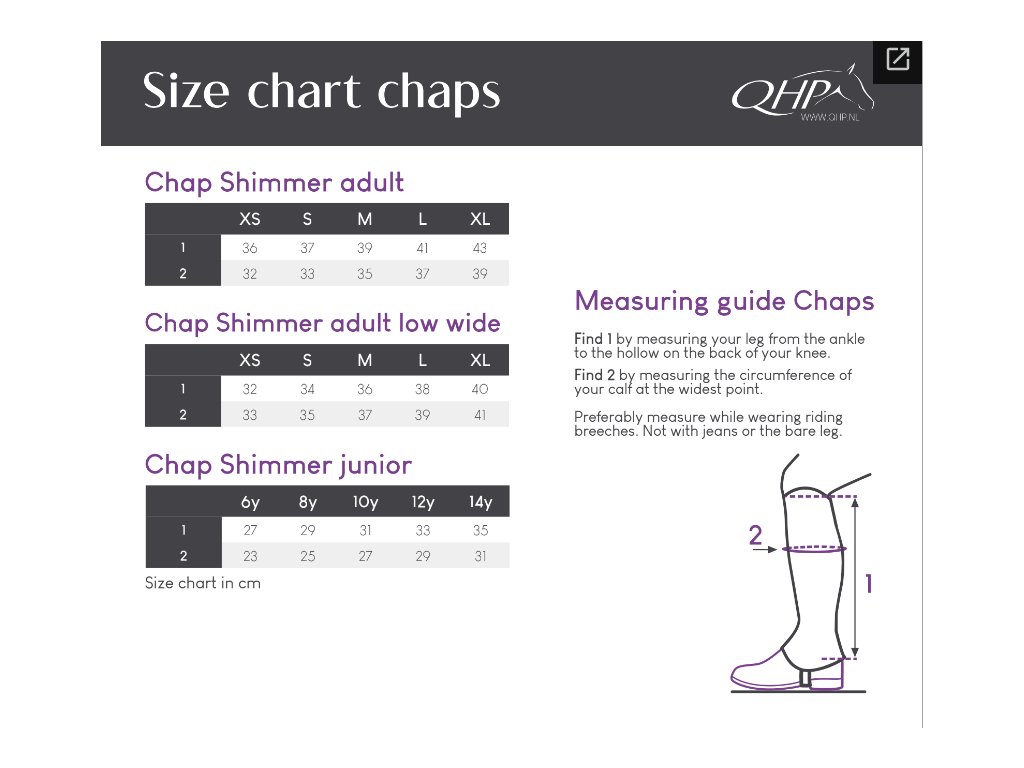 Size chart chaps

QHP
WWW.QHP.NL

Chap Shimmer adult

| | XS | S | M | L | XL |
|---|---|---|---|---|---|
| 1 | 36 | 37 | 39 | 41 | 43 |
| 2 | 32 | 33 | 35 | 37 | 39 |

Chap Shimmer adult low wide

| | XS | S | M | L | XL |
|---|---|---|---|---|---|
| 1 | 32 | 34 | 36 | 38 | 40 |
| 2 | 33 | 35 | 37 | 39 | 41 |

Chap Shimmer junior

| | 6y | 8y | 10y | 12y | 14y |
|---|---|---|---|---|---|
| 1 | 27 | 29 | 31 | 33 | 35 |
| 2 | 23 | 25 | 27 | 29 | 31 |

Size chart in cm

Measuring guide Chaps

Find 1 by measuring your leg from the ankle to the hollow on the back of your knee.

Find 2 by measuring the circumference of your calf at the widest point.

Preferably measure while wearing riding breeches. Not with jeans or the bare leg.

2

1