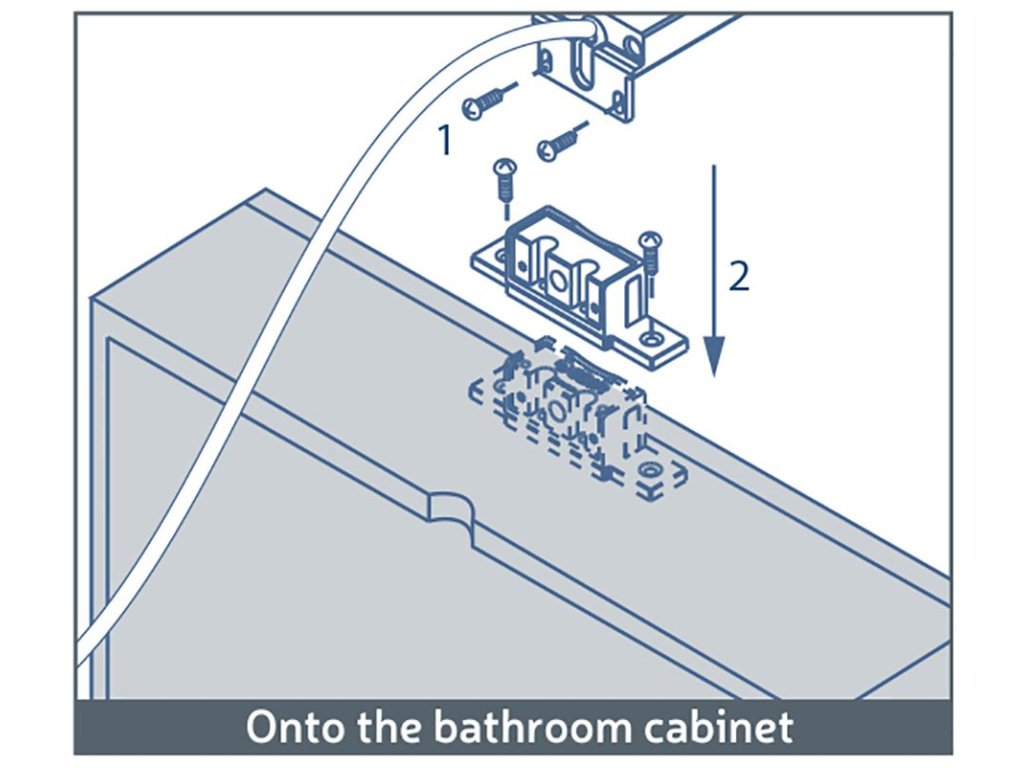 1

2

Onto the bathroom cabinet