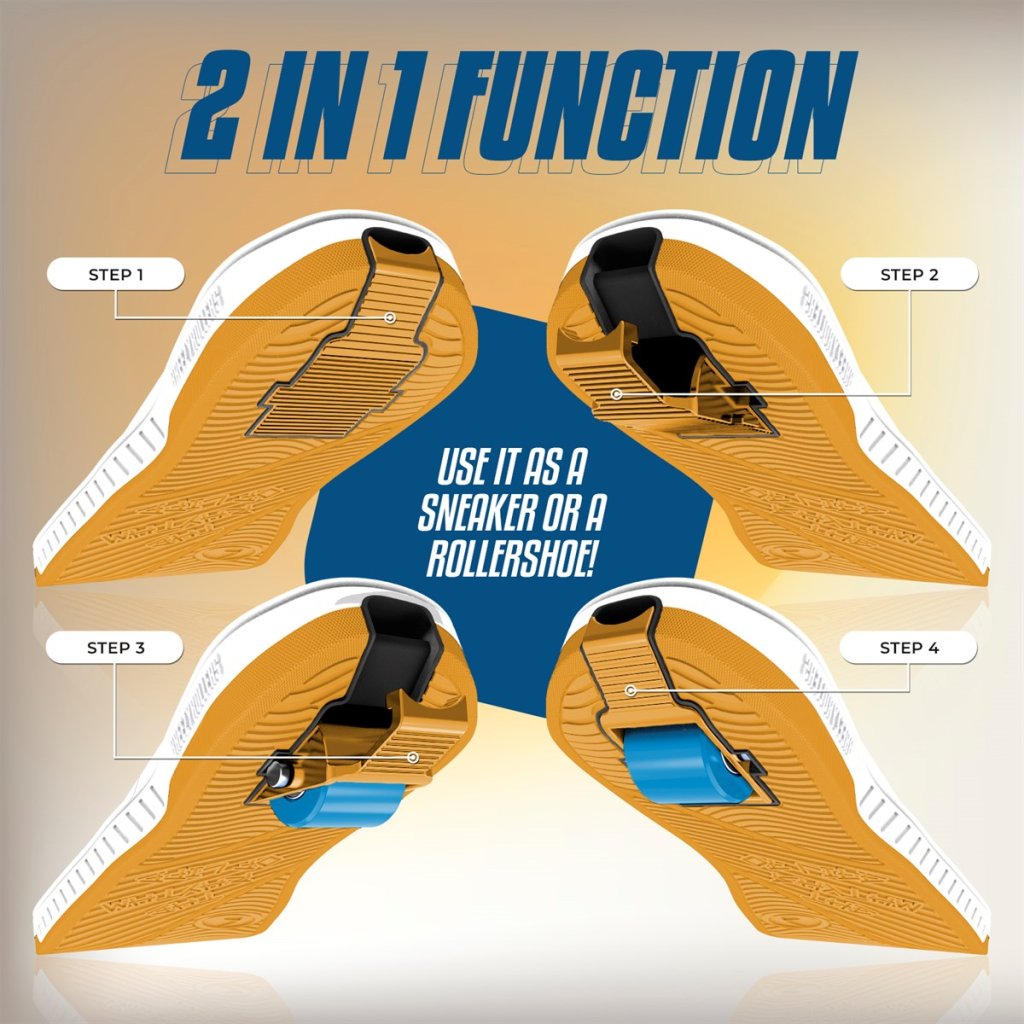 2 IN 1 FUNCTION

STEP 1

STEP 2

USE IT AS A SNEAKER OR A ROLLERSHOE!

STEP 3

STEP 4