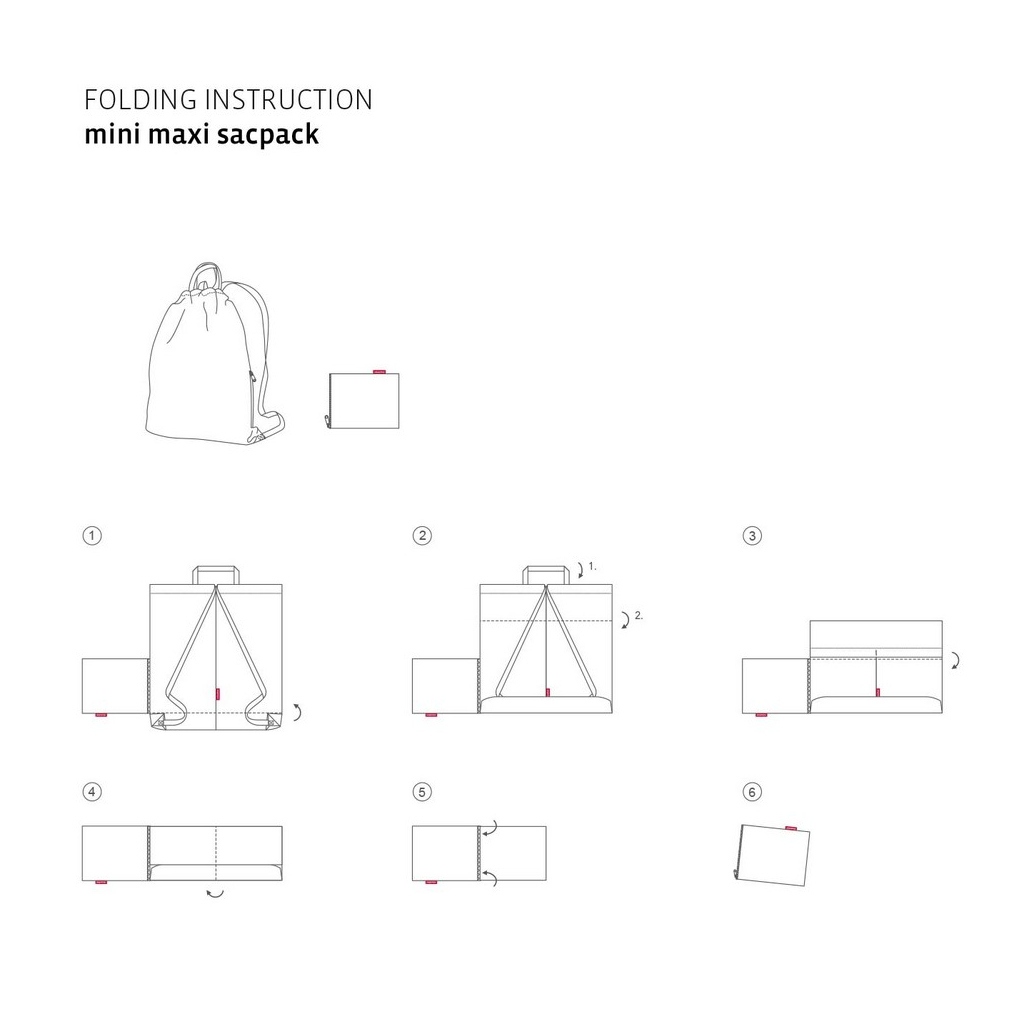 FOLDING INSTRUCTION
mini maxi sacpack

1

2

1.

2.

3

4

5

6