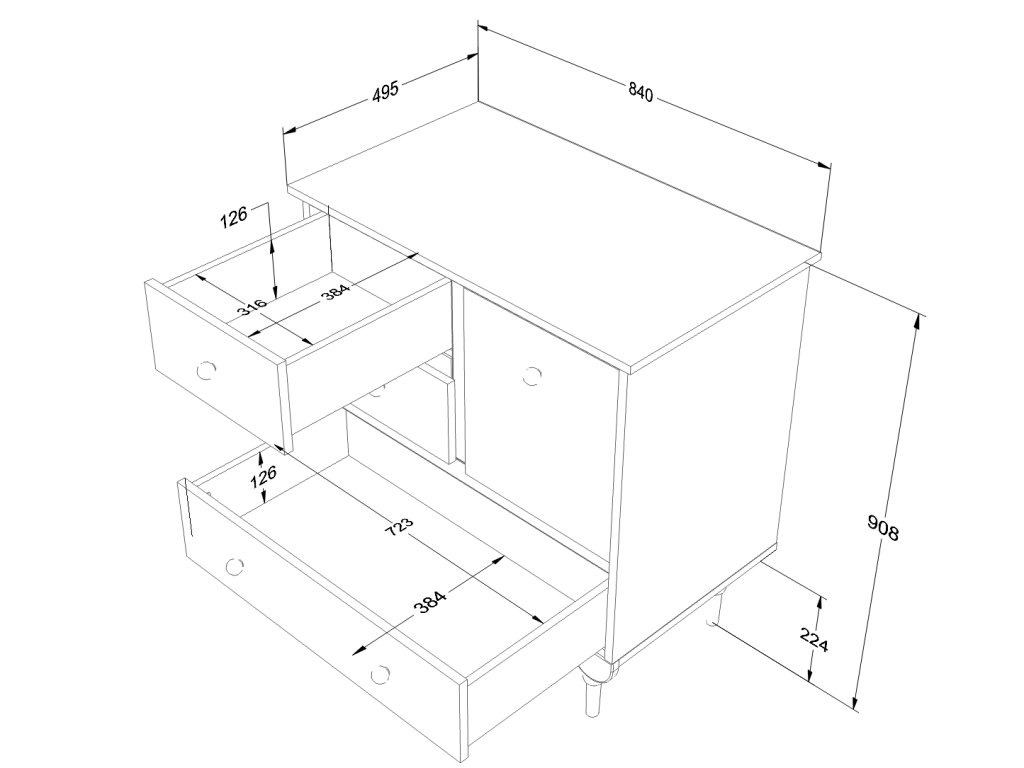 495
840
126
316
384
126
723
384
908
224