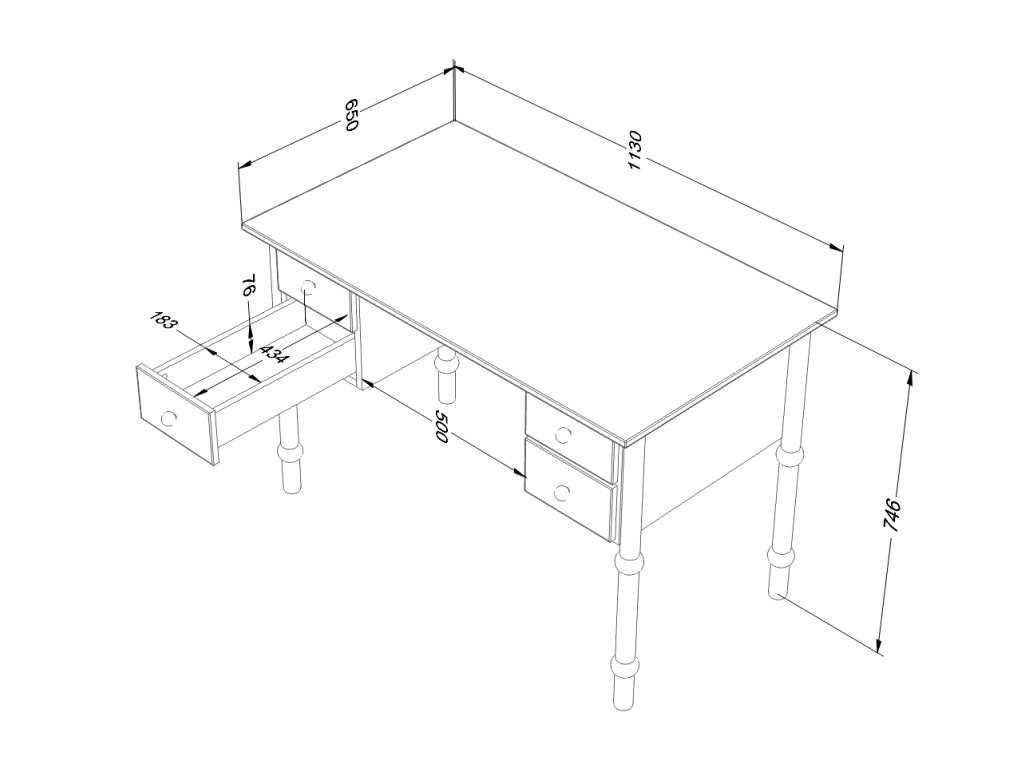 650
1130
76
183
434
500
746